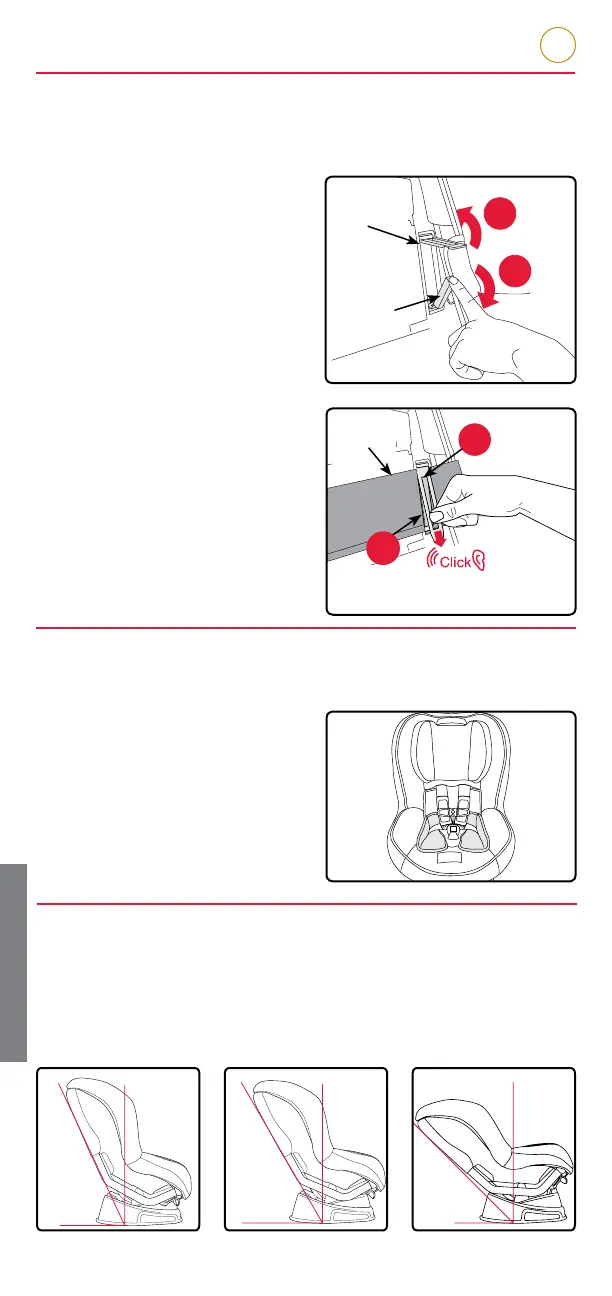 Click