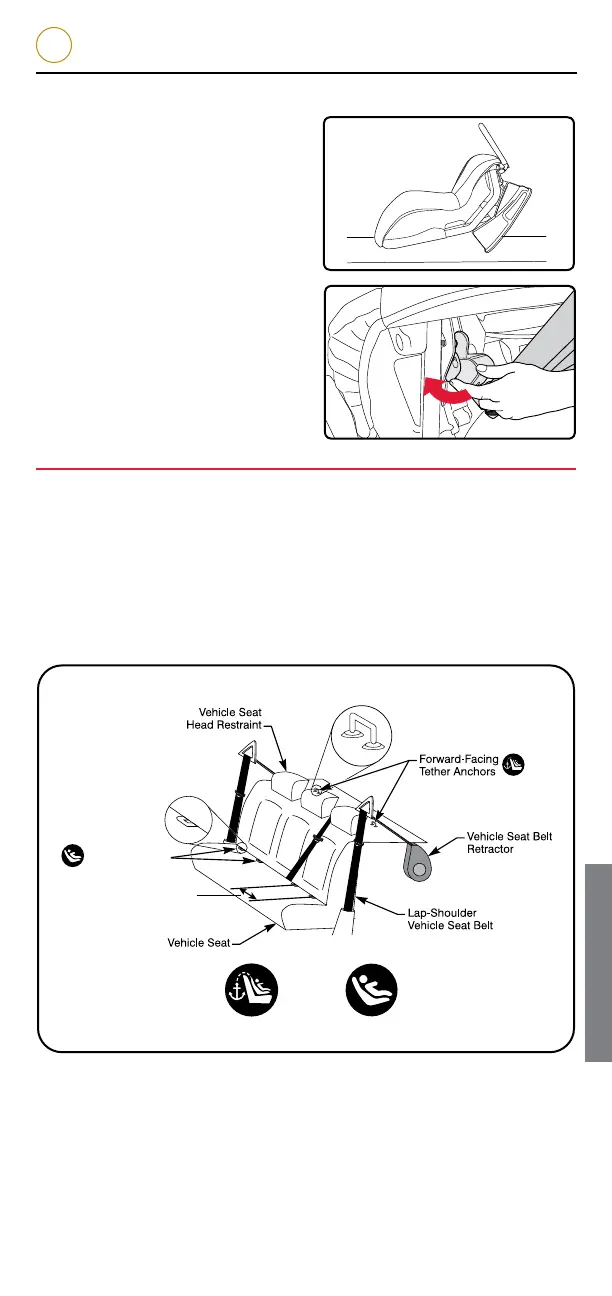 Vehicle Seat Head Restraint

Forward-Facing Tether Anchors

Vehicle Seat Belt Retractor

Lap-Shoulder Vehicle Seat Belt

Vehicle Seat