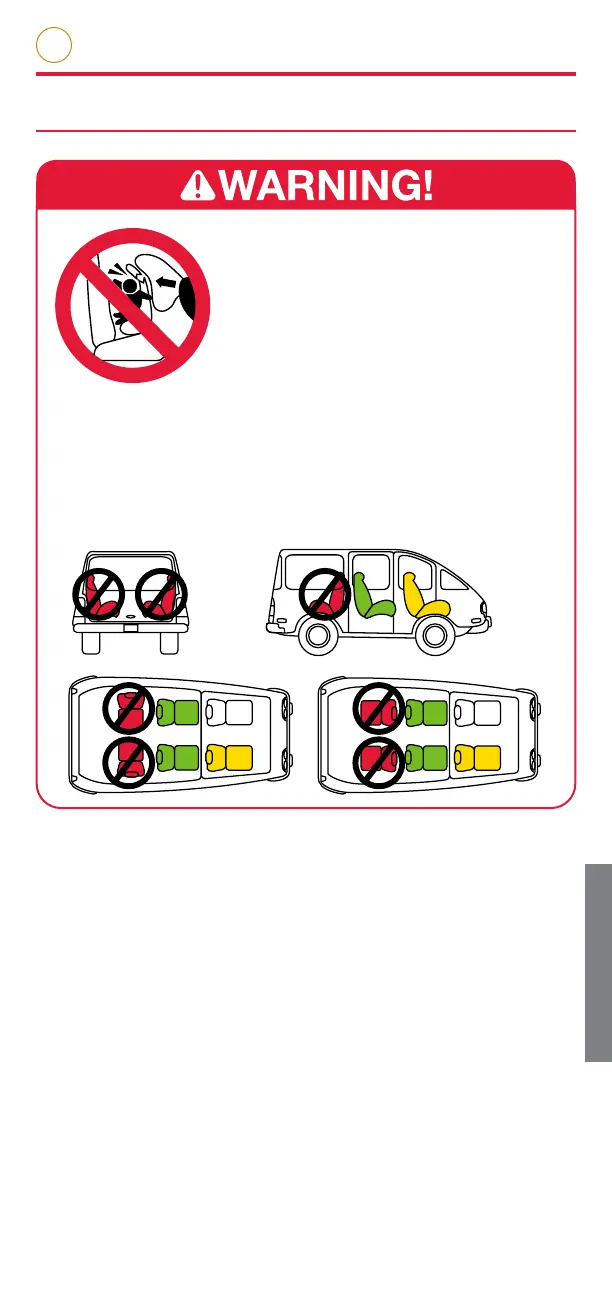 WARNING!