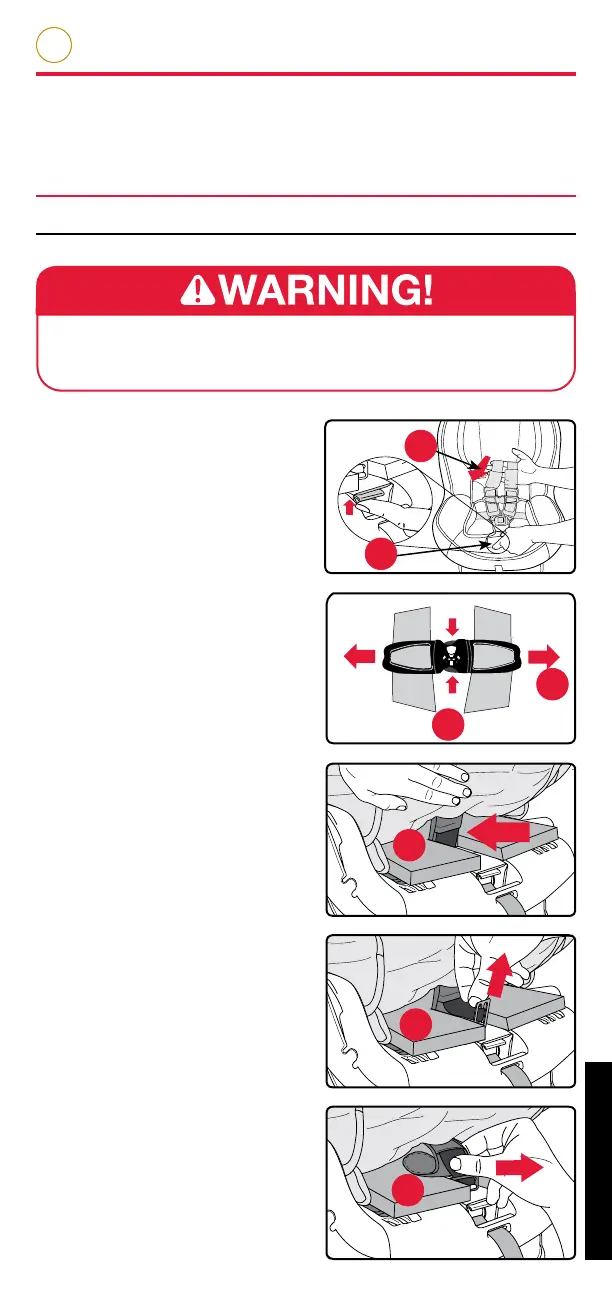 WARNING!