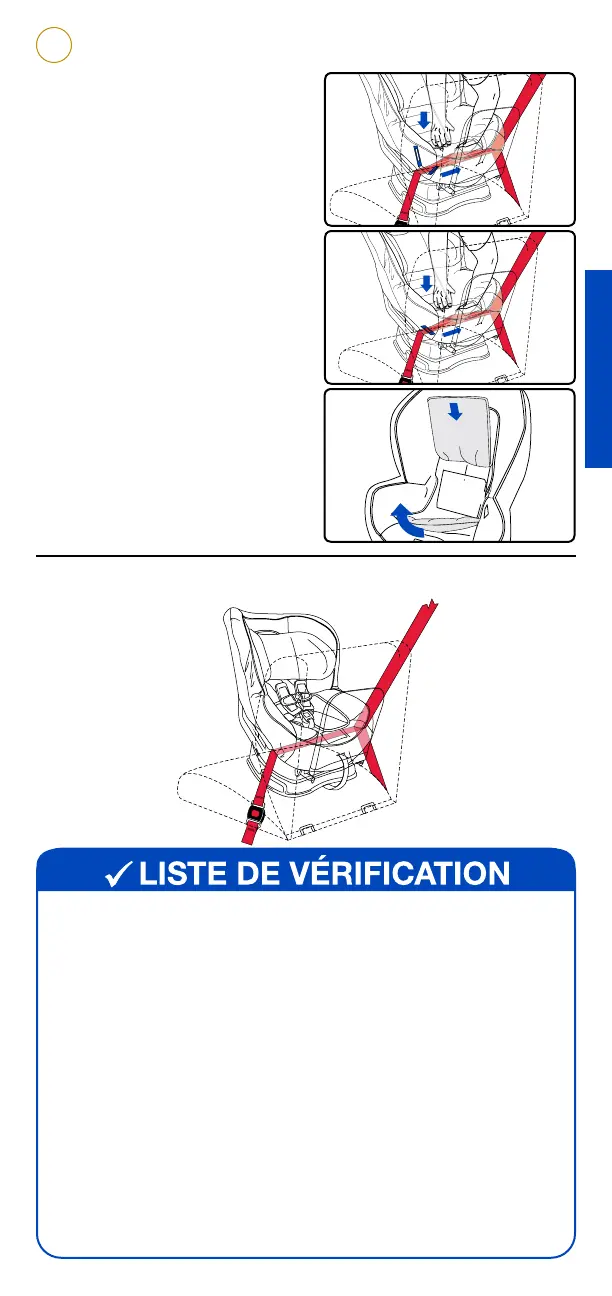 ✓ LISTE DE VÉRIFICATION