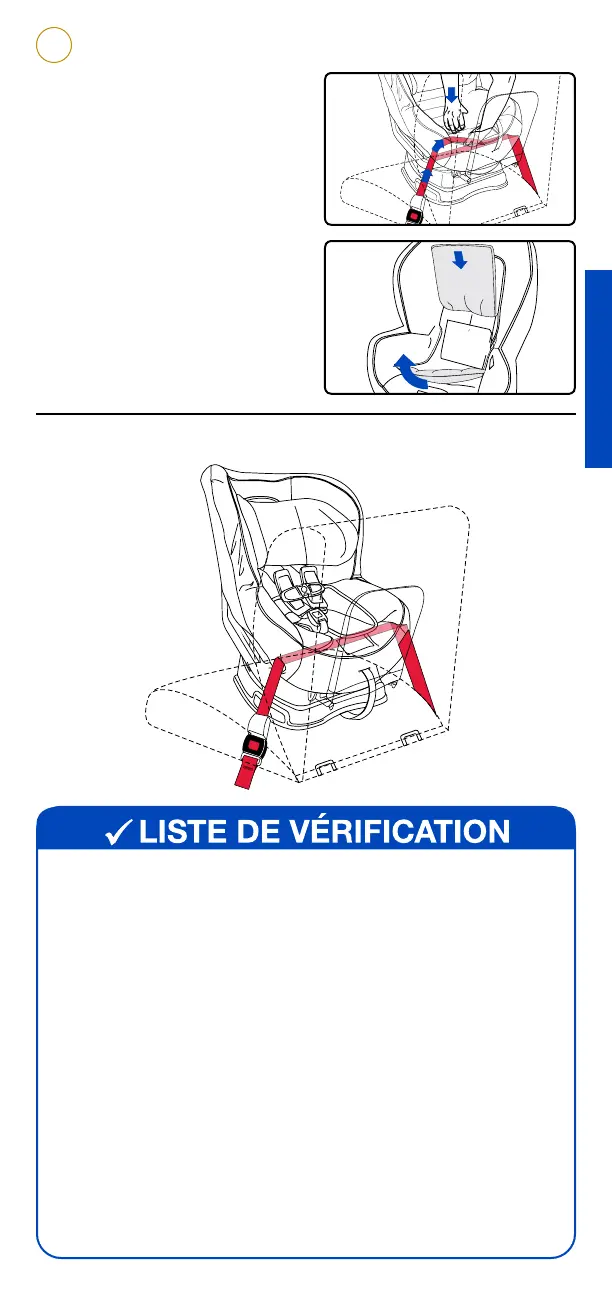 ✓ LISTE DE VÉRIFICATION