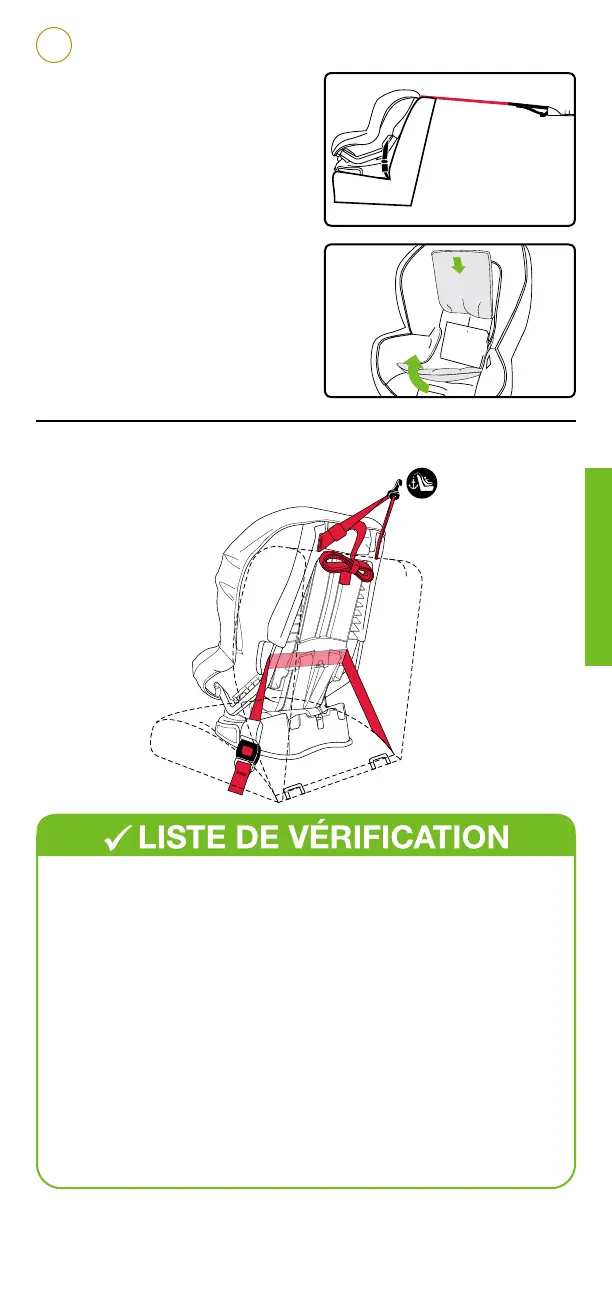 ✓ LISTE DE VÉRIFICATION