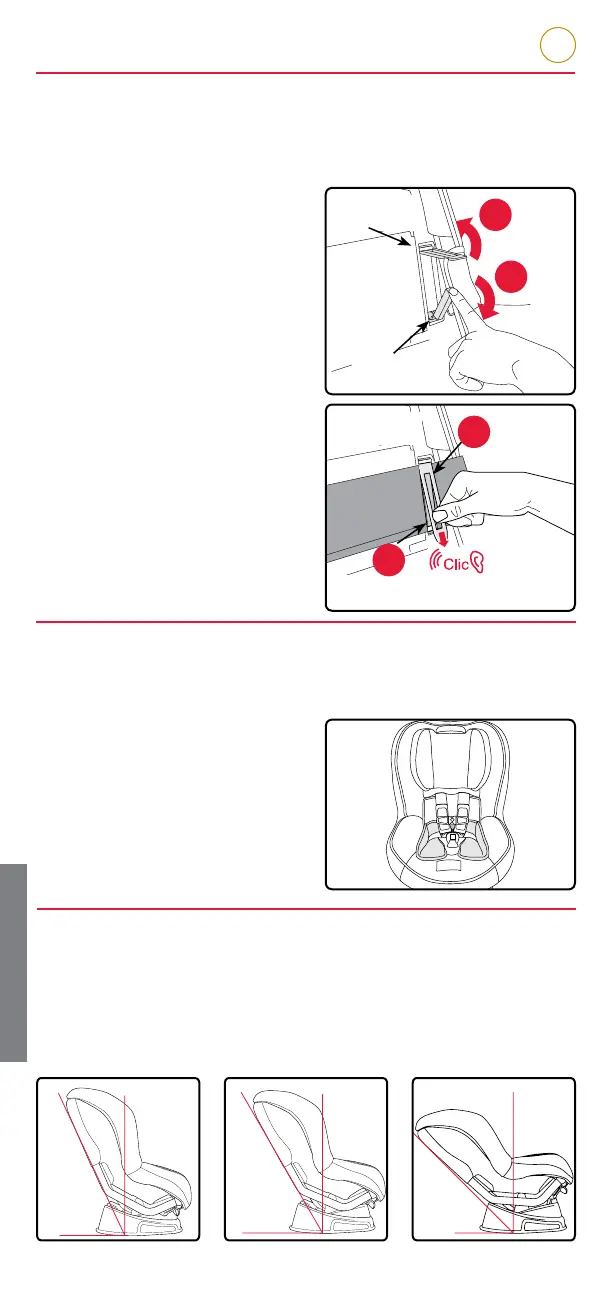 Clic