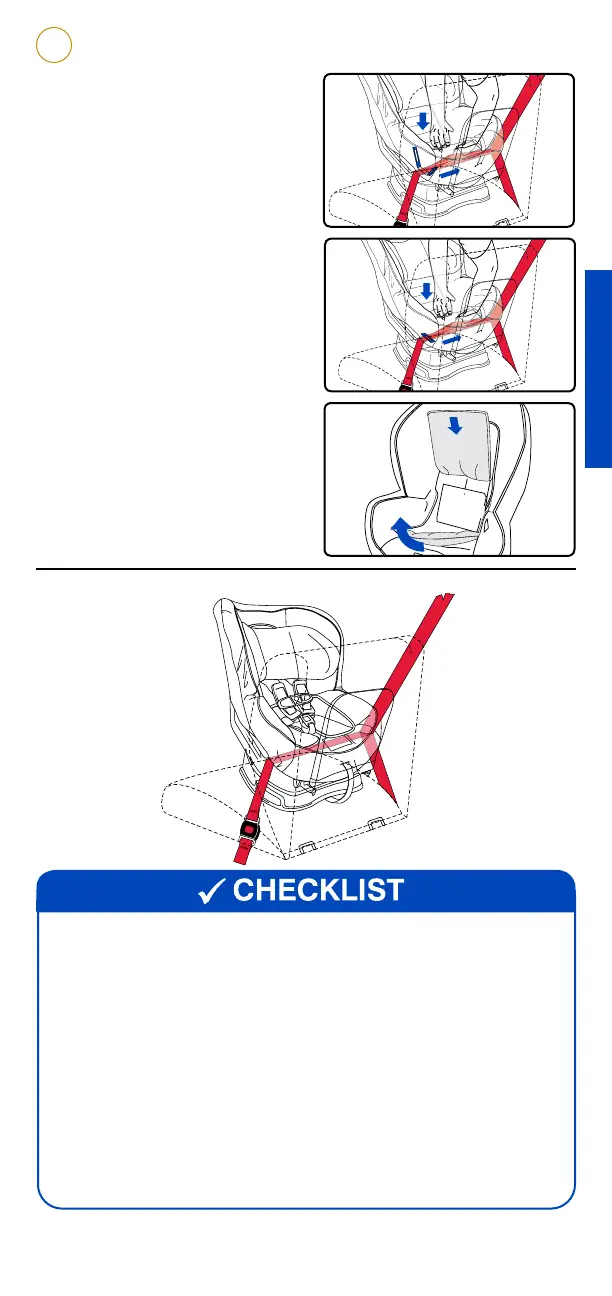 ✓ CHECKLIST