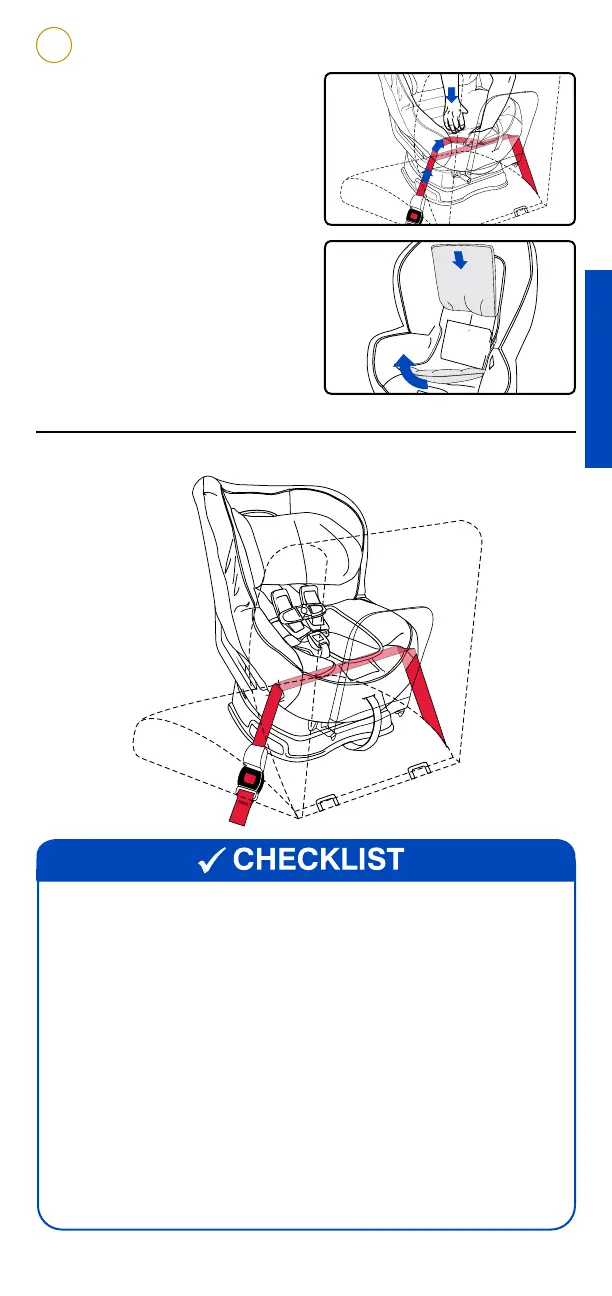 ✓ CHECKLIST