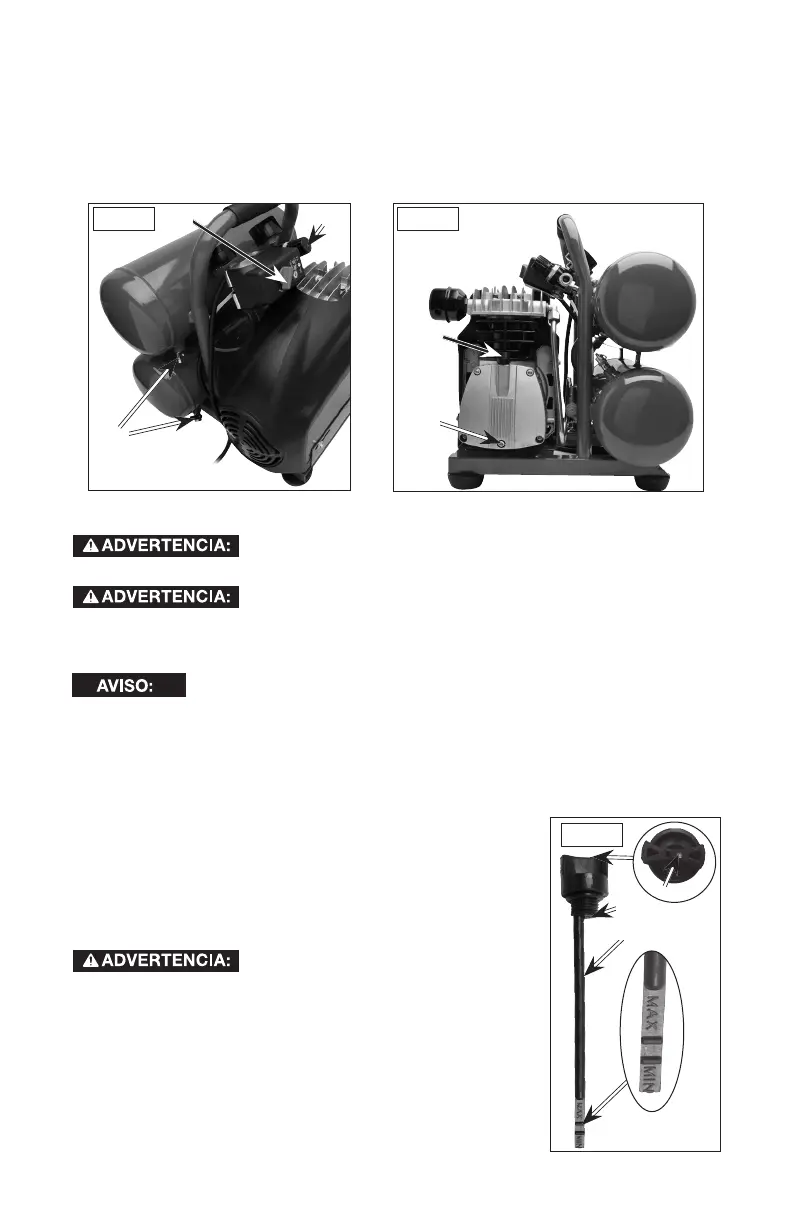 ⚠ ADVERTENCIA:

⚠ ADVERTENCIA:

AVISO:

⚠ ADVERTENCIA:

MAX

MIN