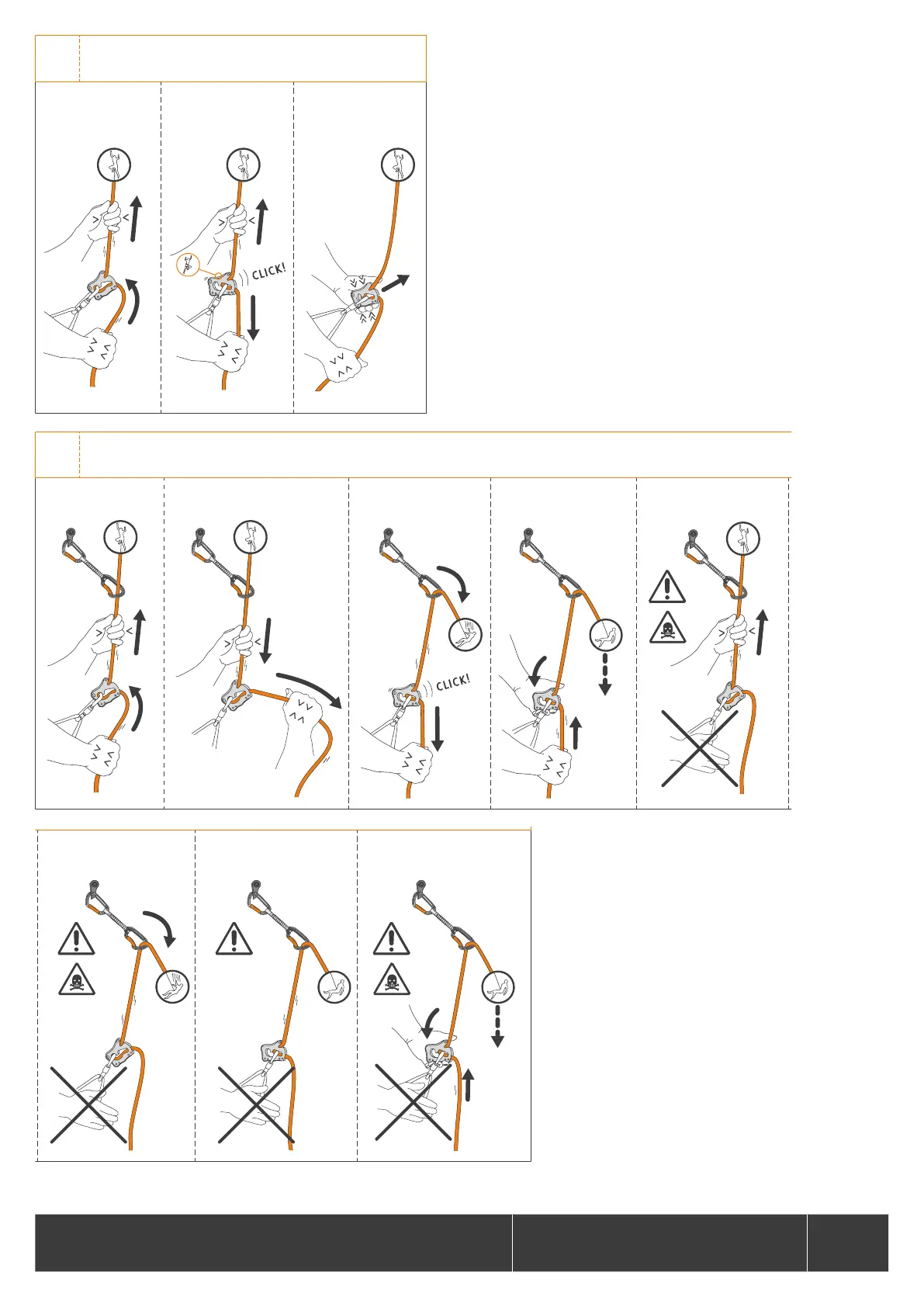 CLICK!

CLICK!