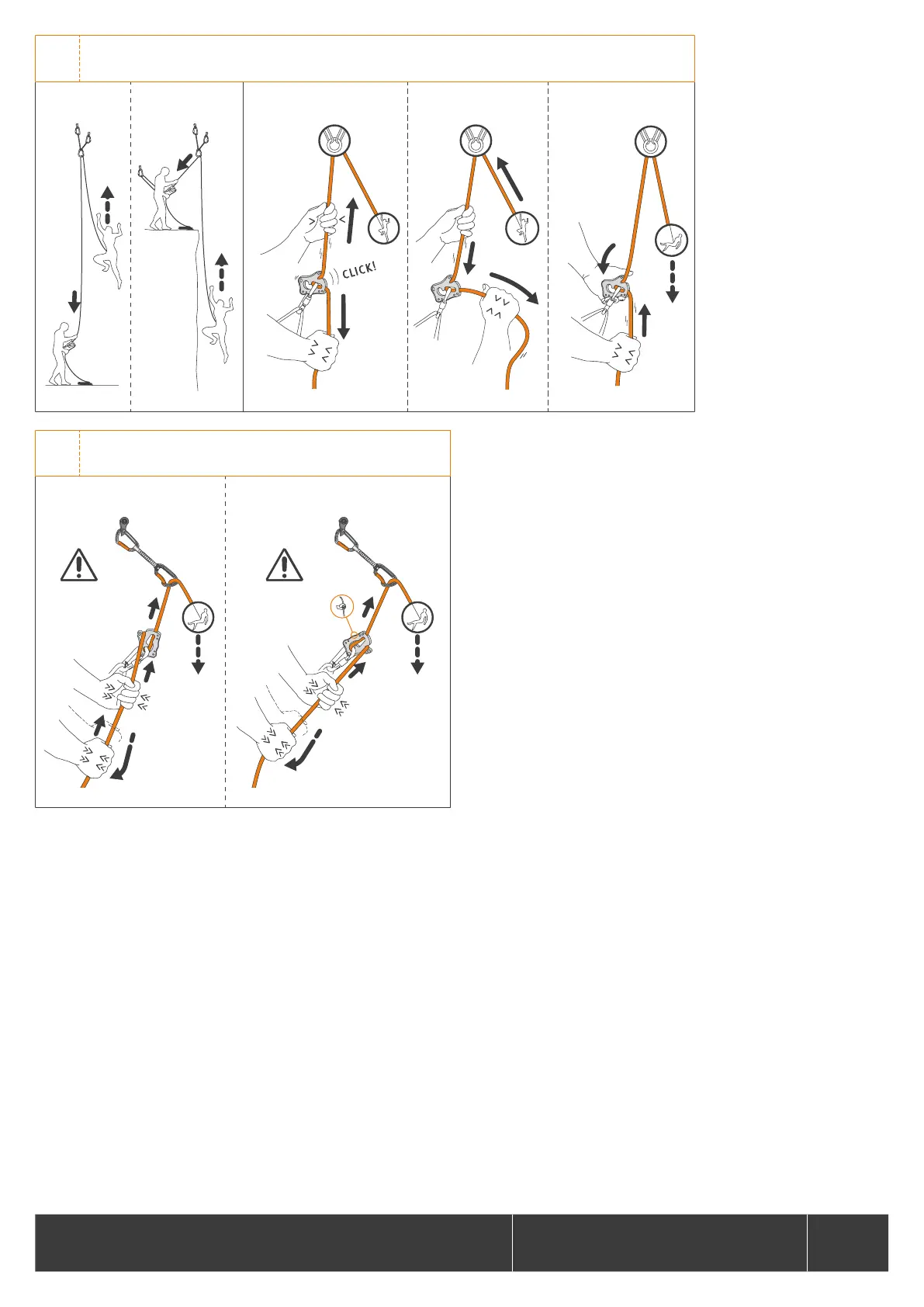 CLICK!