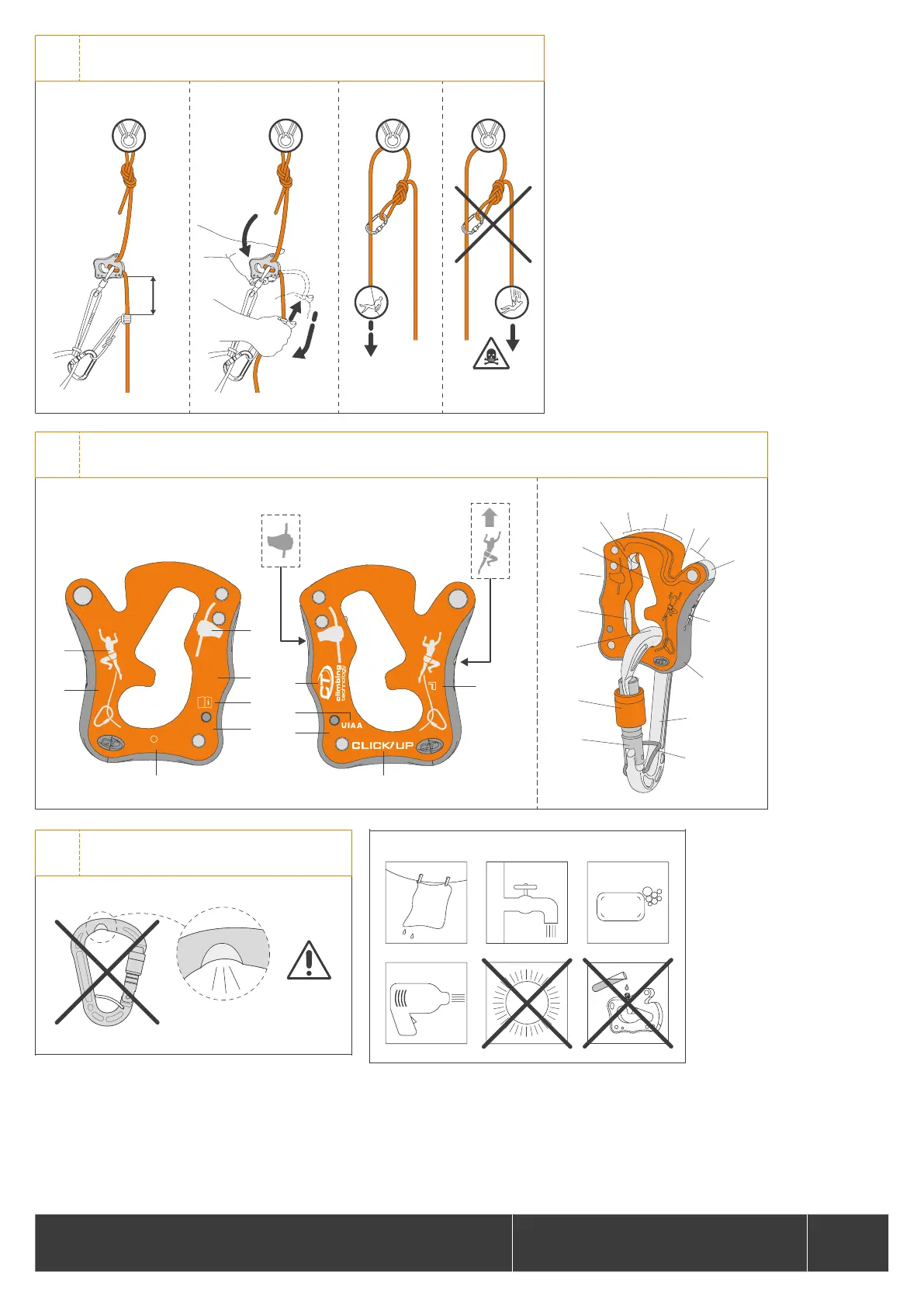 CT
climbing technology
UIAA
CLICK/UP