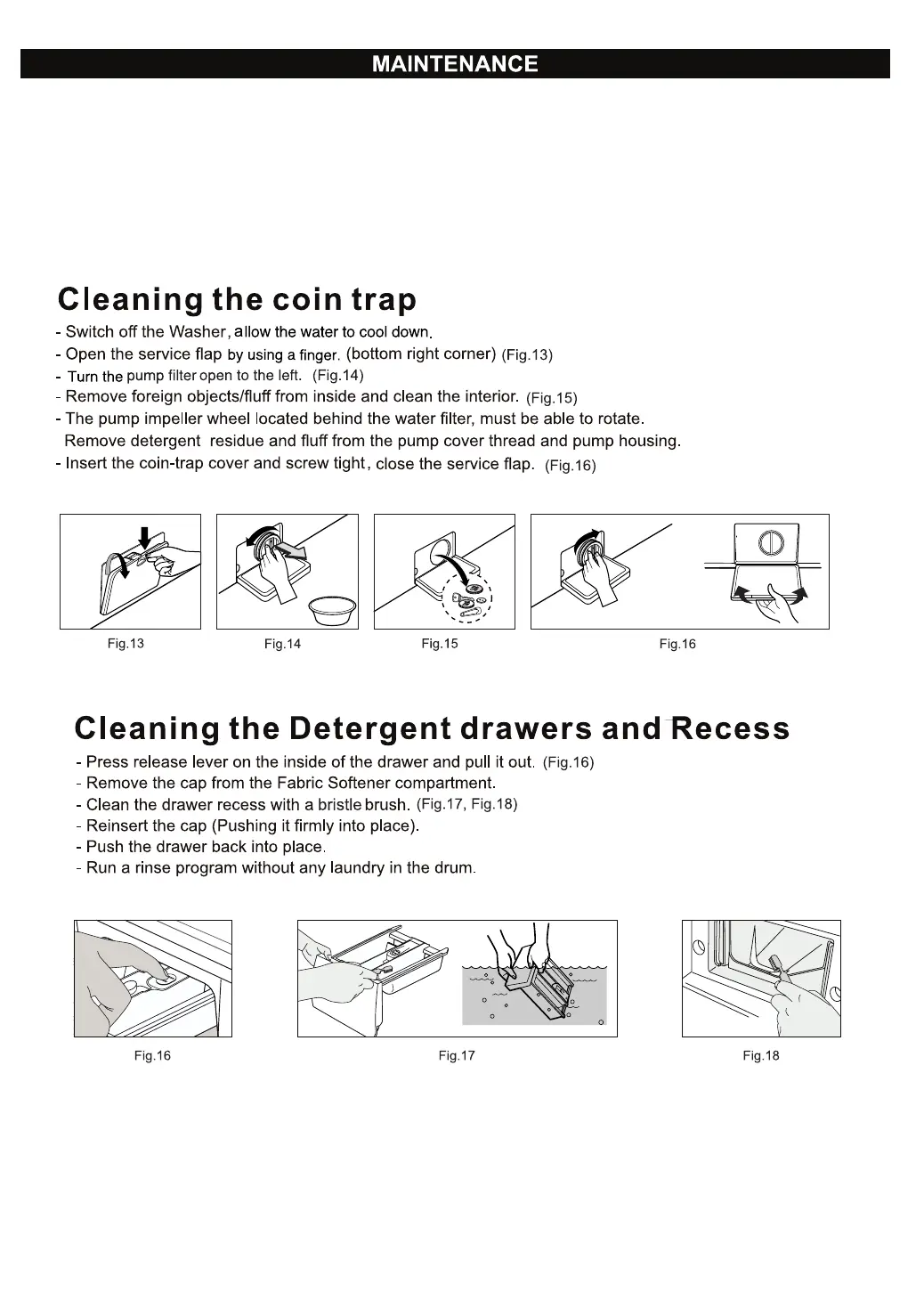 MAINTENANCE

Cleaning the coin trap

- Switch off the Washer, allow the water to cool down.
- Open the service flap by using a finger. (bottom right corner) (Fig.13)
- Turn the pump filter open to the left. (Fig.14)
- Remove foreign objects/fluff from inside and clean the interior. (Fig.15)
- The pump impeller wheel located behind the water filter, must be able to rotate. Remove detergent residue and fluff from the pump cover thread and pump housing.
- Insert the coin-trap cover and screw tight, close the service flap. (Fig.16)

Fig.13

Fig.14

Fig.15

Fig.16

Cleaning the Detergent drawers and Recess

- Press release lever on the inside of the drawer and pull it out. (Fig.16)
- Remove the cap from the Fabric Softener compartment.
- Clean the drawer recess with a bristle brush. (Fig.17, Fig.18)
- Reinsert the cap (Pushing it firmly into place).
- Push the drawer back into place.
- Run a rinse program without any laundry in the drum.

Fig.16

Fig.17

Fig.18