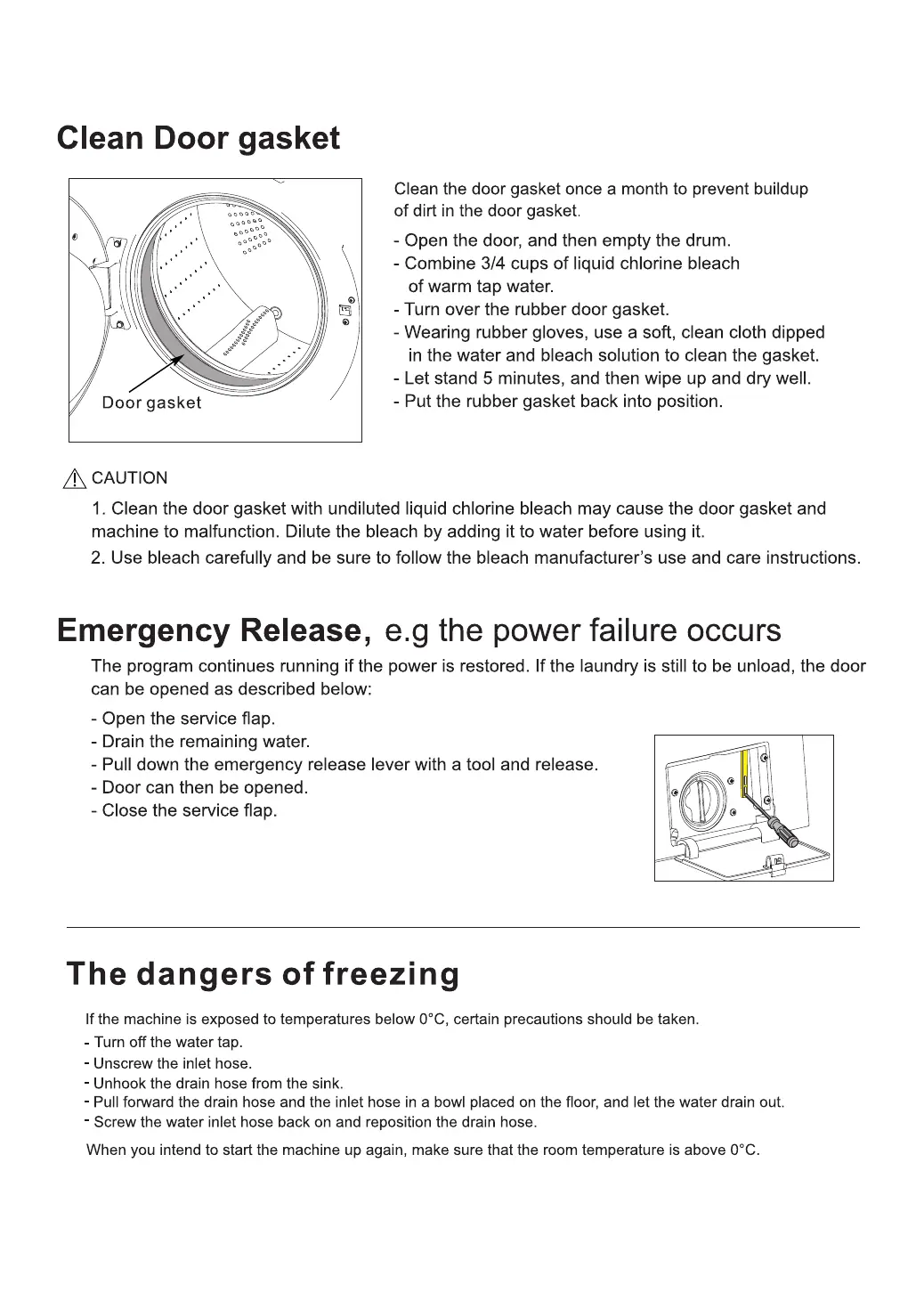 Clean Door gasket

Door gasket

Clean the door gasket once a month to prevent buildup of dirt in the door gasket.

- Open the door, and then empty the drum.
- Combine 3/4 cups of liquid chlorine bleach of warm tap water.
- Turn over the rubber door gasket.
- Wearing rubber gloves, use a soft, clean cloth dipped in the water and bleach solution to clean the gasket.
- Let stand 5 minutes, and then wipe up and dry well.
- Put the rubber gasket back into position.

CAUTION

1. Clean the door gasket with undiluted liquid chlorine bleach may cause the door gasket and machine to malfunction. Dilute the bleach by adding it to water before using it.

2. Use bleach carefully and be sure to follow the bleach manufacturer's use and care instructions.

Emergency Release, e.g the power failure occurs

The program continues running if the power is restored. If the laundry is still to be unload, the door can be opened as described below:

- Open the service flap.
- Drain the remaining water.
- Pull down the emergency release lever with a tool and release.
- Door can then be opened.
- Close the service flap.

The dangers of freezing

If the machine is exposed to temperatures below 0°C, certain precautions should be taken.

- Turn off the water tap.
- Unscrew the inlet hose.
- Unhook the drain hose from the sink.
- Pull forward the drain hose and the inlet hose in a bowl placed on the floor, and let the water drain out.
- Screw the water inlet hose back on and reposition the drain hose.

When you intend to start the machine up again, make sure that the room temperature is above 0°C.