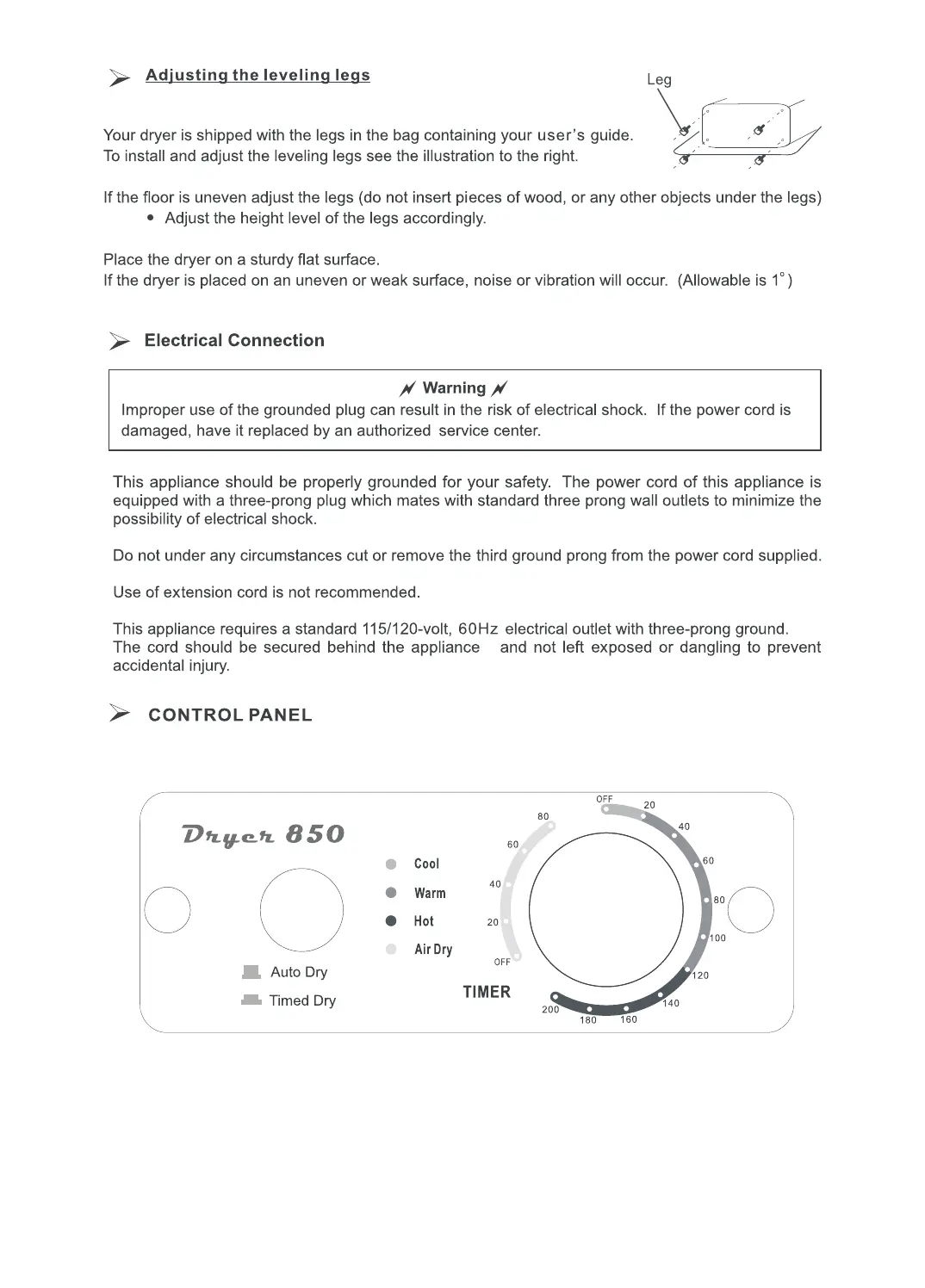 Adjusting the leveling legs

Leg

Your dryer is shipped with the legs in the bag containing your user's guide. To install and adjust the leveling legs see the illustration to the right.

If the floor is uneven adjust the legs (do not insert pieces of wood, or any other objects under the legs)
• Adjust the height level of the legs accordingly.

Place the dryer on a sturdy flat surface.
If the dryer is placed on an uneven or weak surface, noise or vibration will occur. (Allowable is 1°)

Electrical Connection

Warning
Improper use of the grounded plug can result in the risk of electrical shock. If the power cord is damaged, have it replaced by an authorized service center.

This appliance should be properly grounded for your safety. The power cord of this appliance is equipped with a three-prong plug which mates with standard three prong wall outlets to minimize the possibility of electrical shock.

Do not under any circumstances cut or remove the third ground prong from the power cord supplied.

Use of extension cord is not recommended.

This appliance requires a standard 115/120-volt, 60Hz electrical outlet with three-prong ground.
The cord should be secured behind the appliance and not left exposed or dangling to prevent accidental injury.

CONTROL PANEL

Dryer 850

Auto Dry
Timed Dry

Cool
Warm
Hot
Air Dry

TIMER

OFF 20 40 60 80

OFF 20 40 60 80 100 120 140 160 180 200