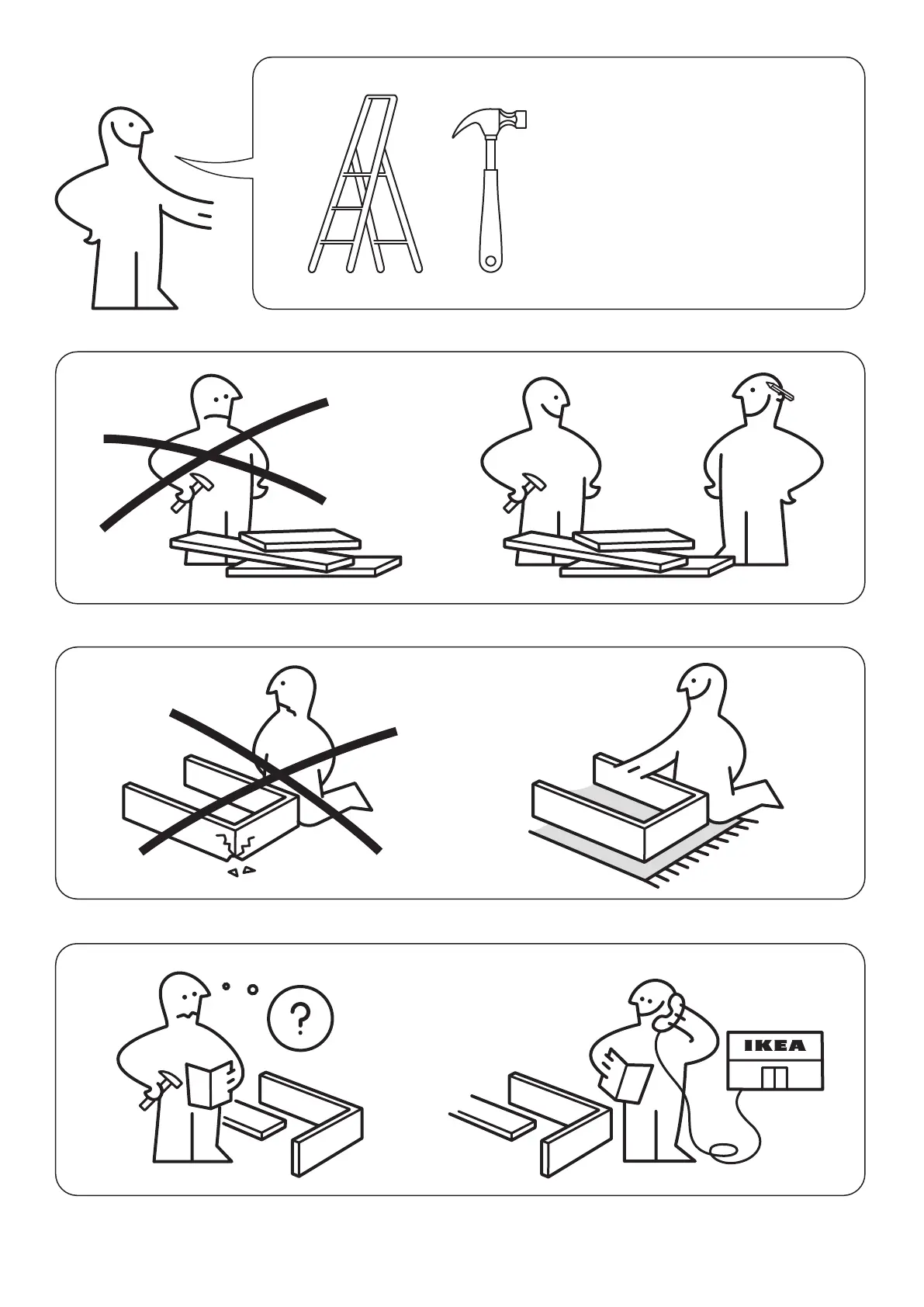 ?

IKEA