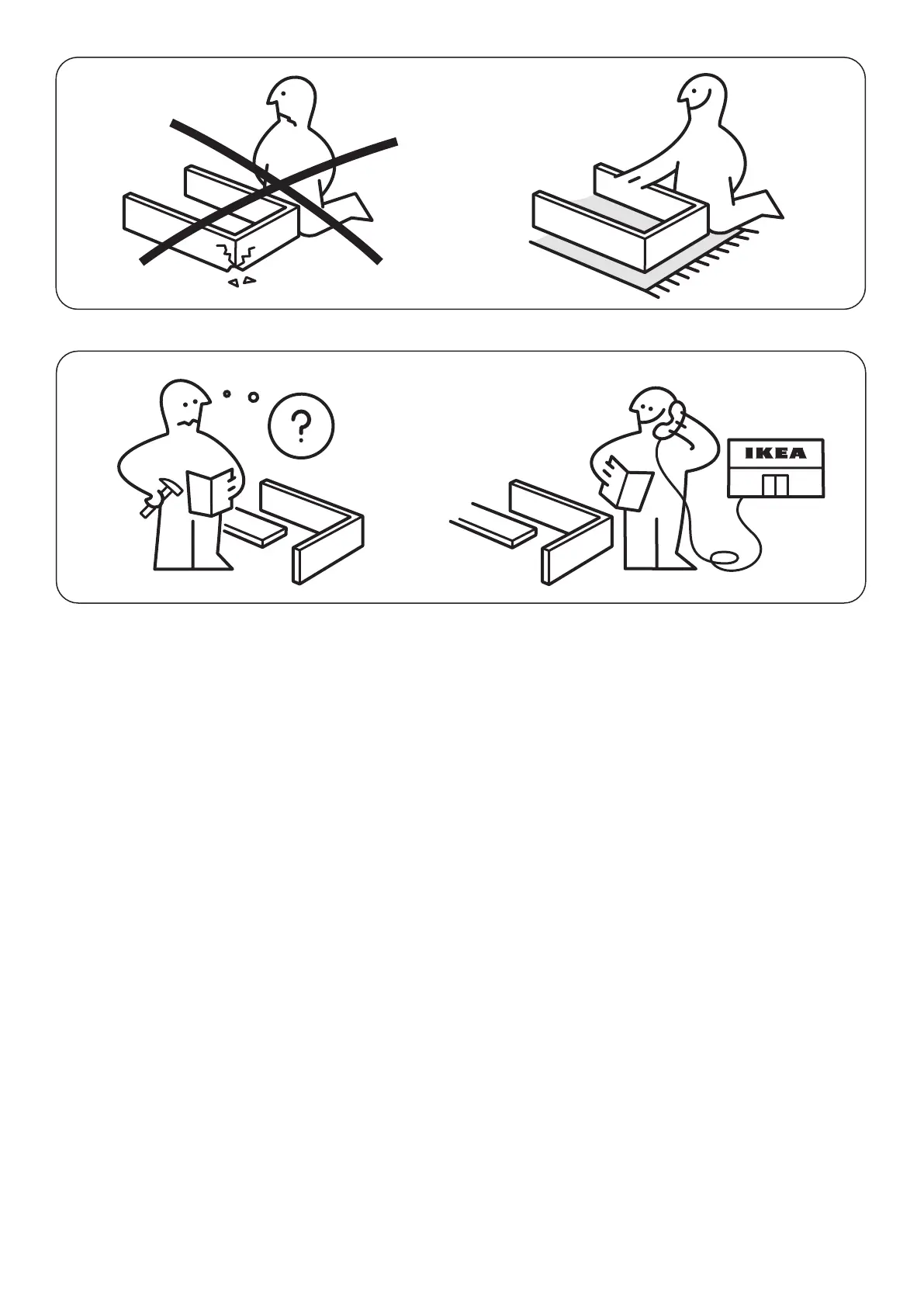 ?

IKEA