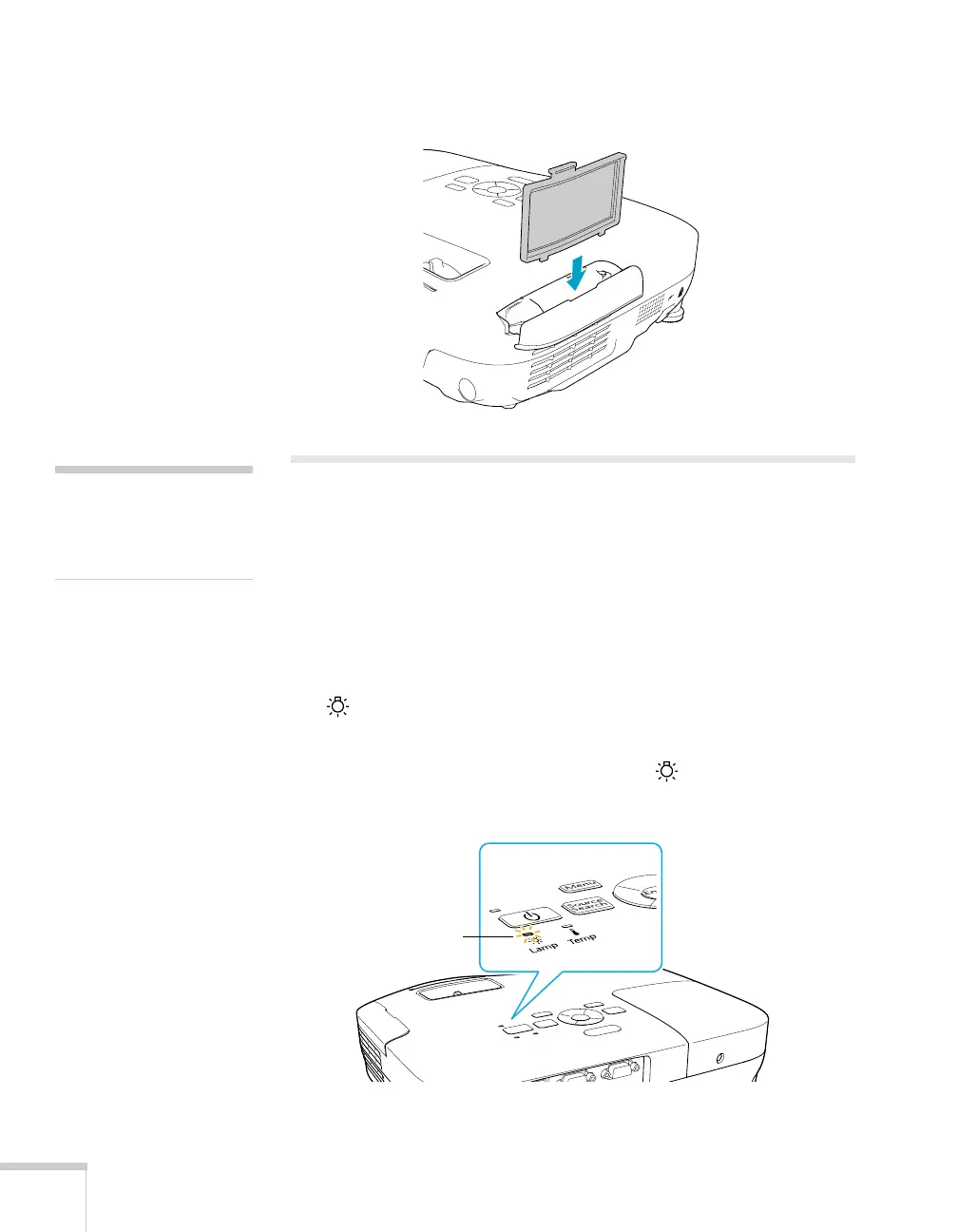 Menu
Source Search
Lamp
Temp