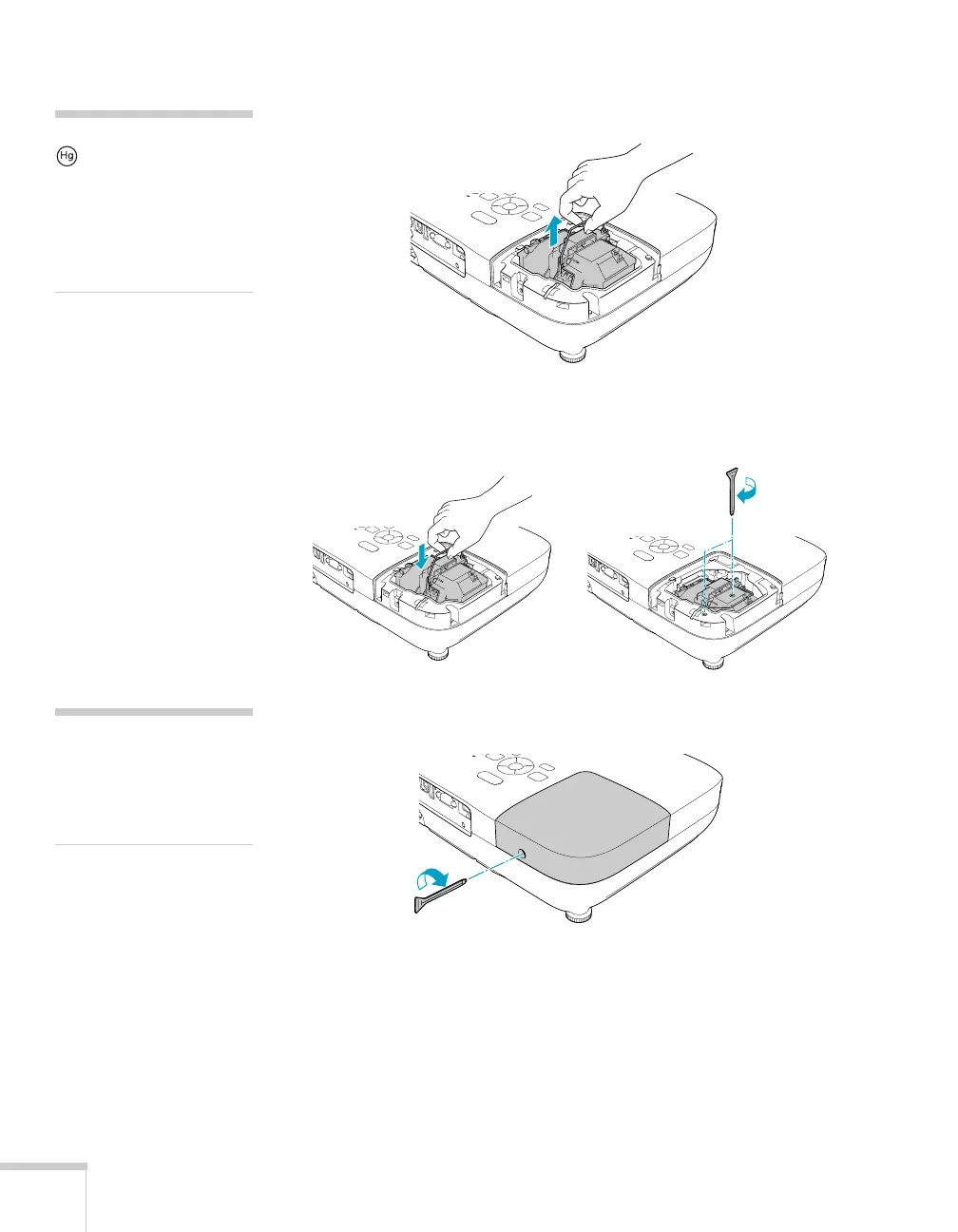 Hg