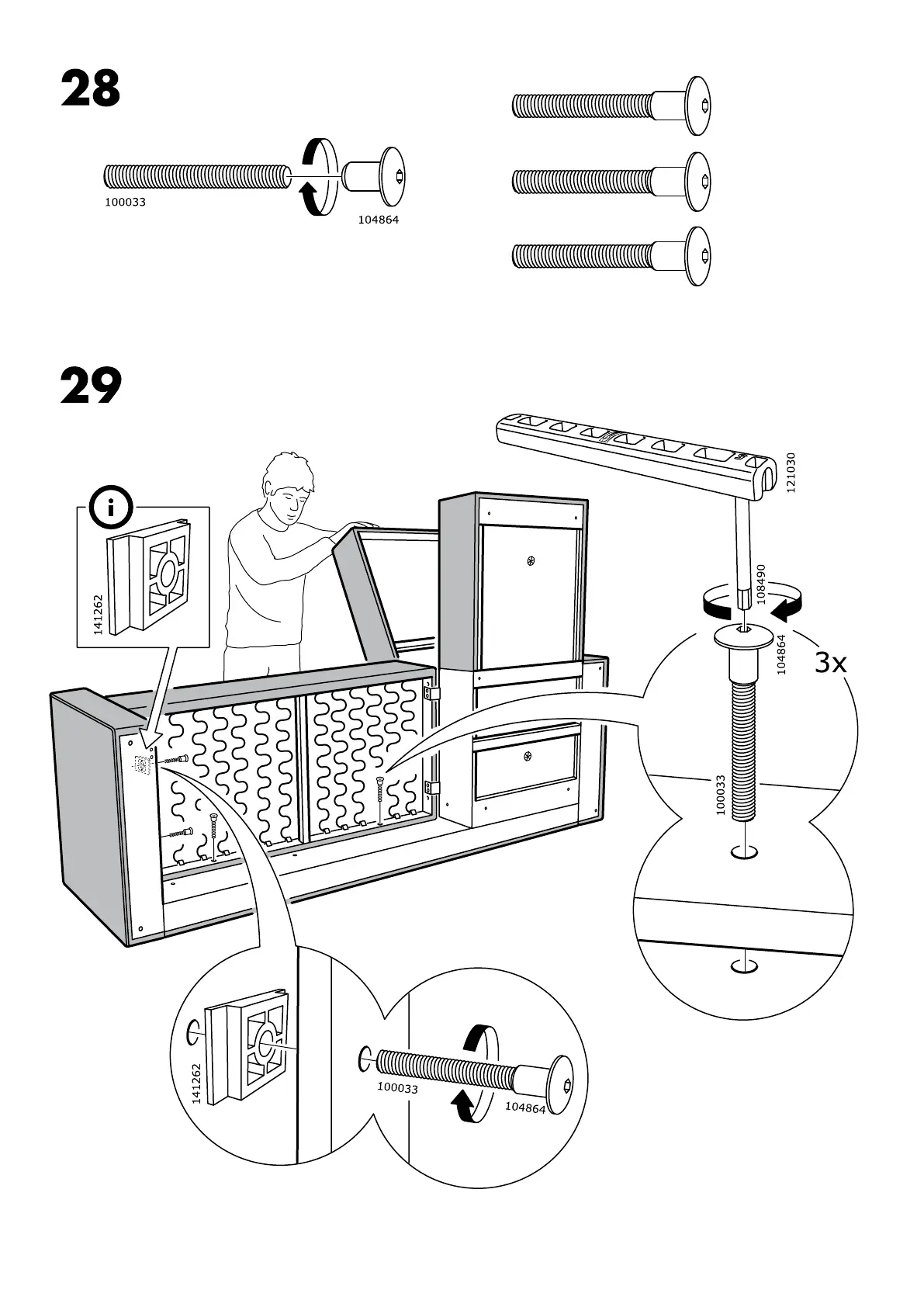 28

100033

104864

29

141262

121030

108490

104864

3x

100033

141262

100033

104864