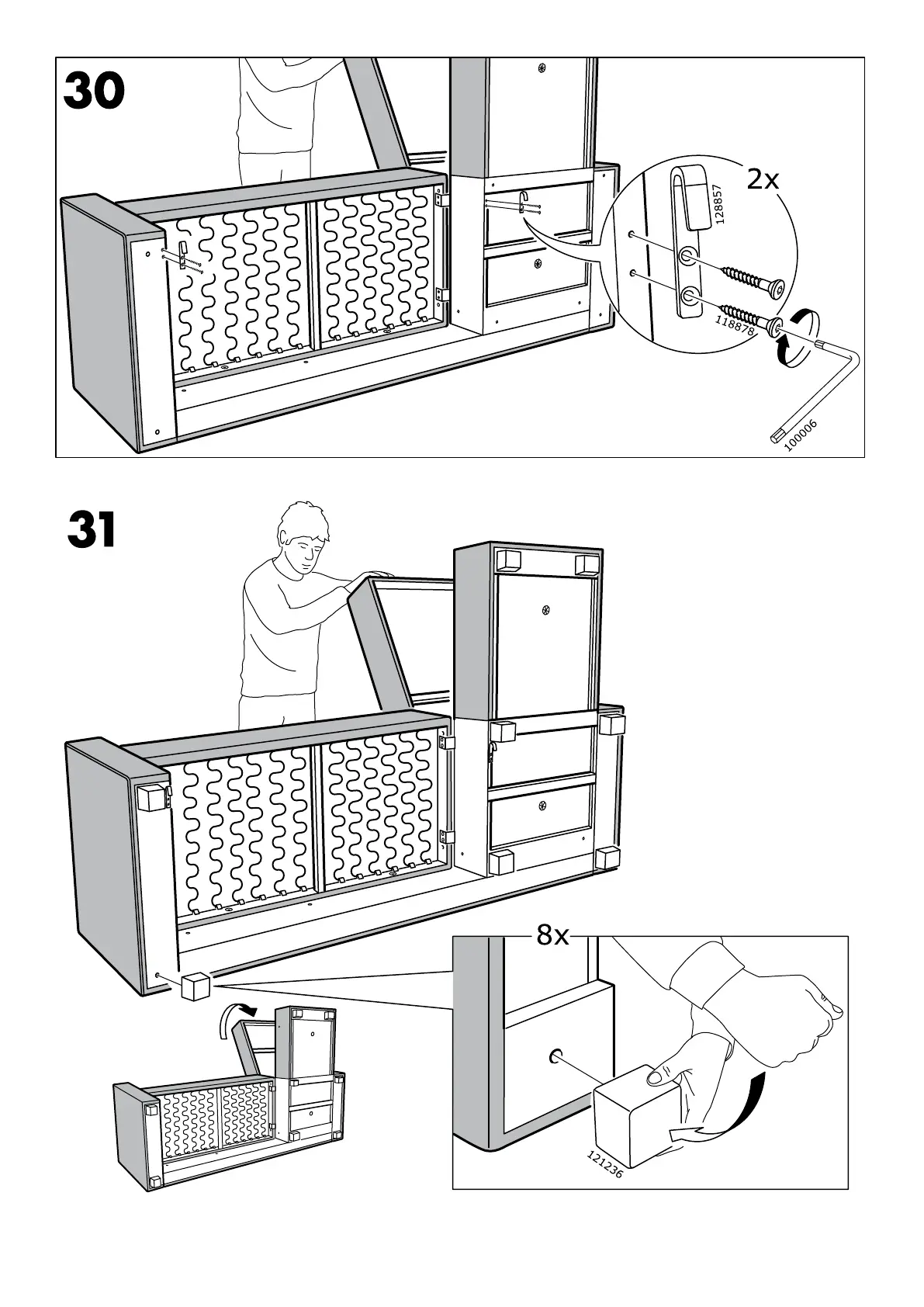 30

2x

128857

118878

100006

31

8x

121236