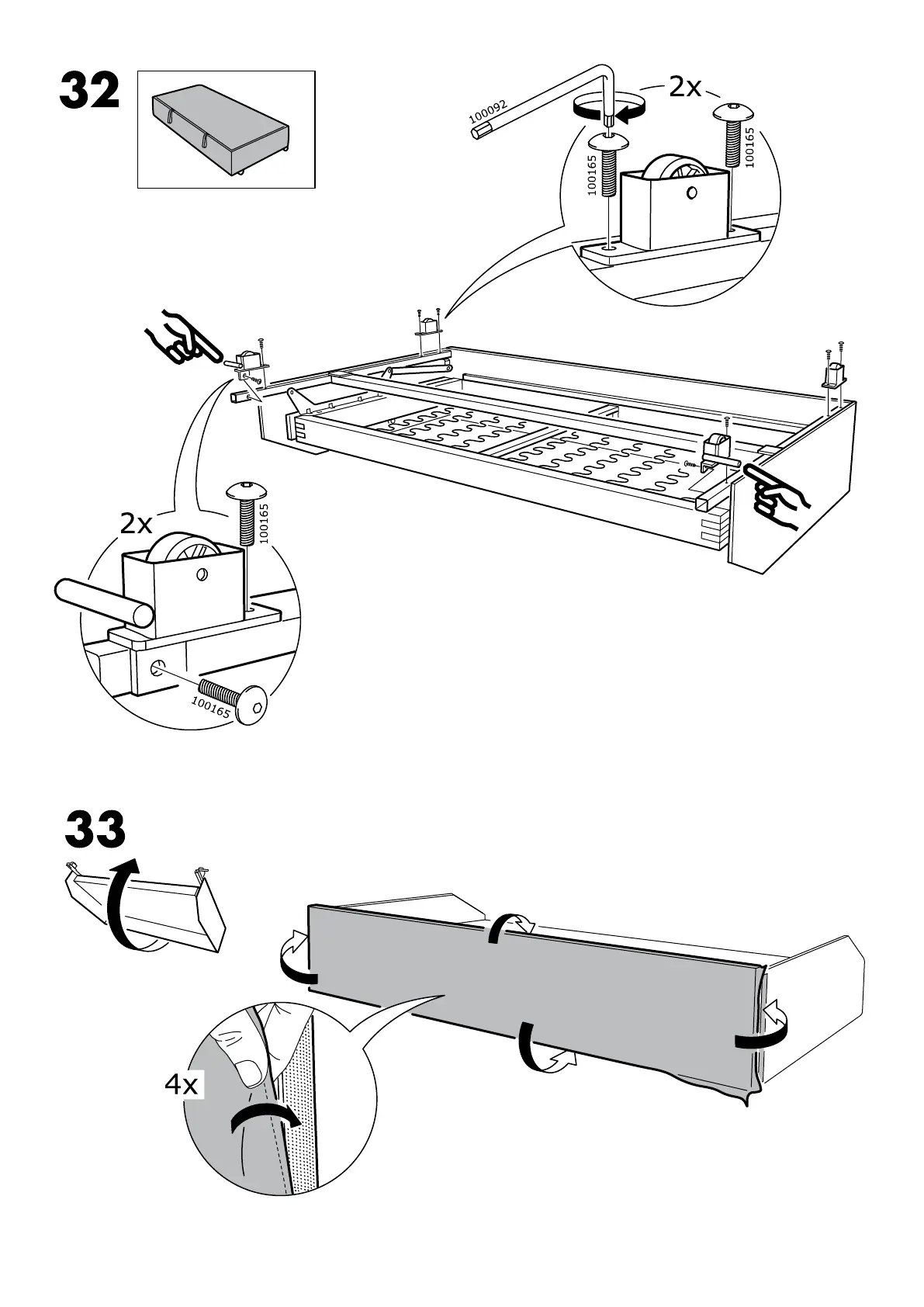 32

100092

2x

100165

100165

2x

100165

100165

33

4x