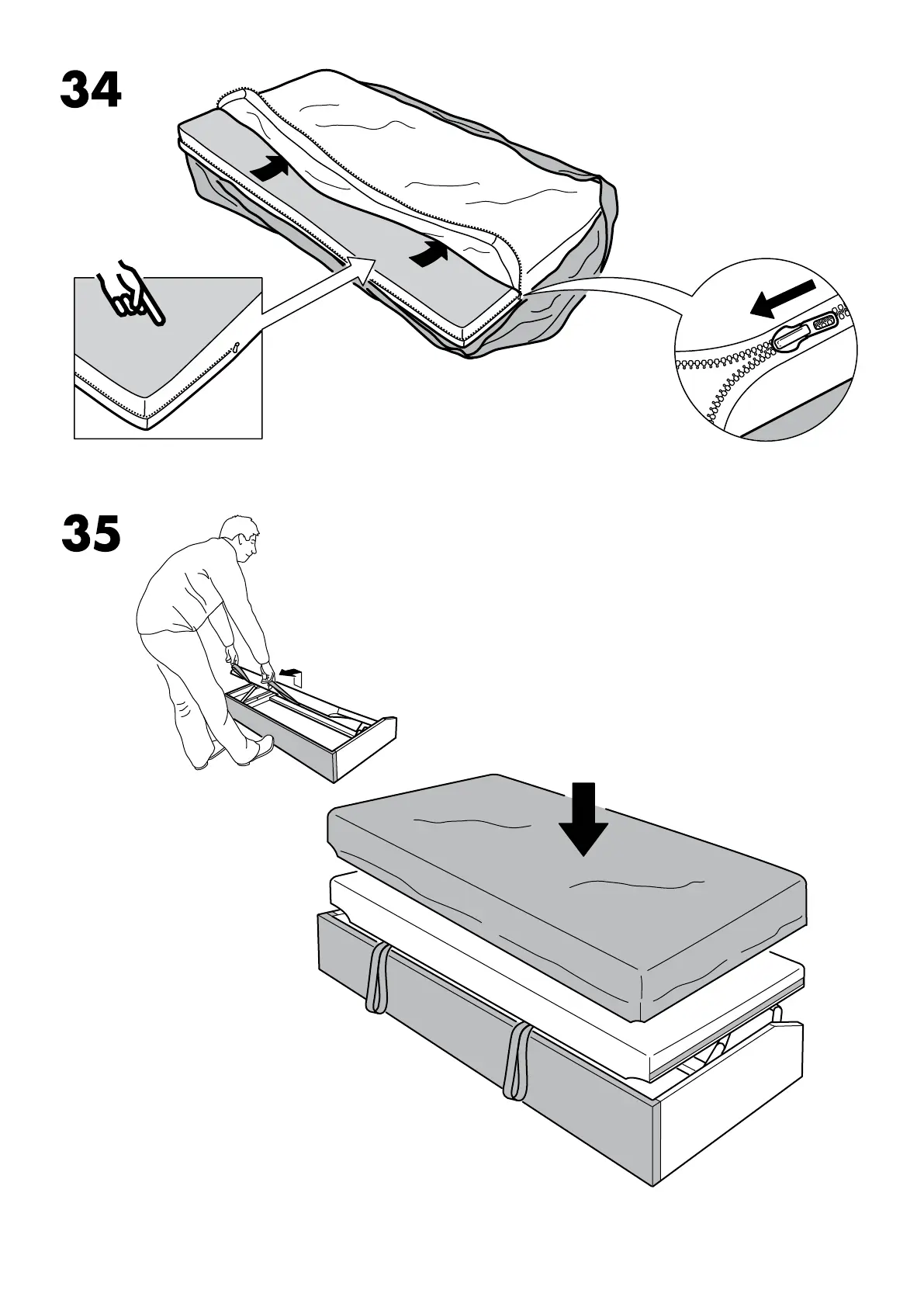 34

35