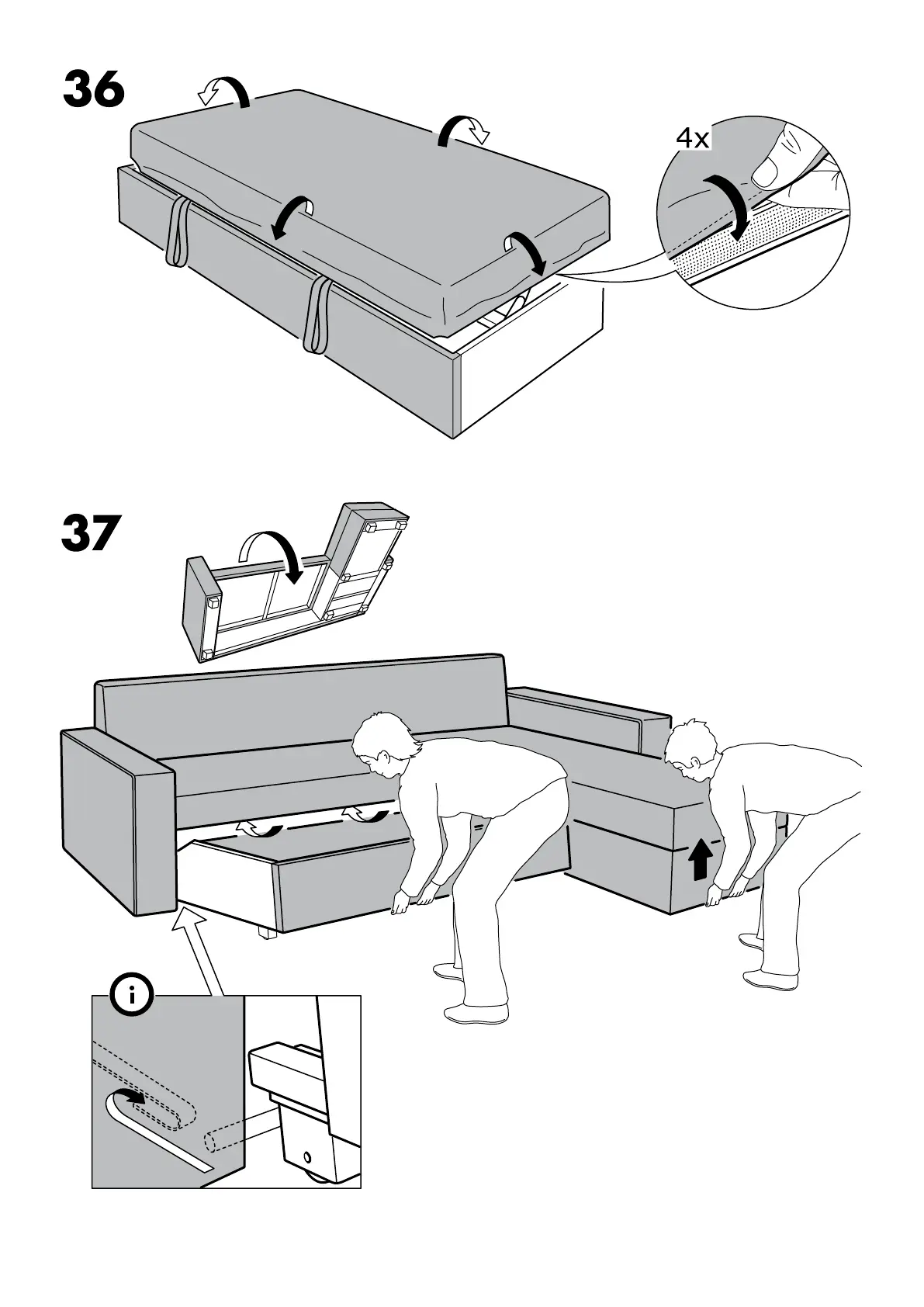 36

4x

37

i