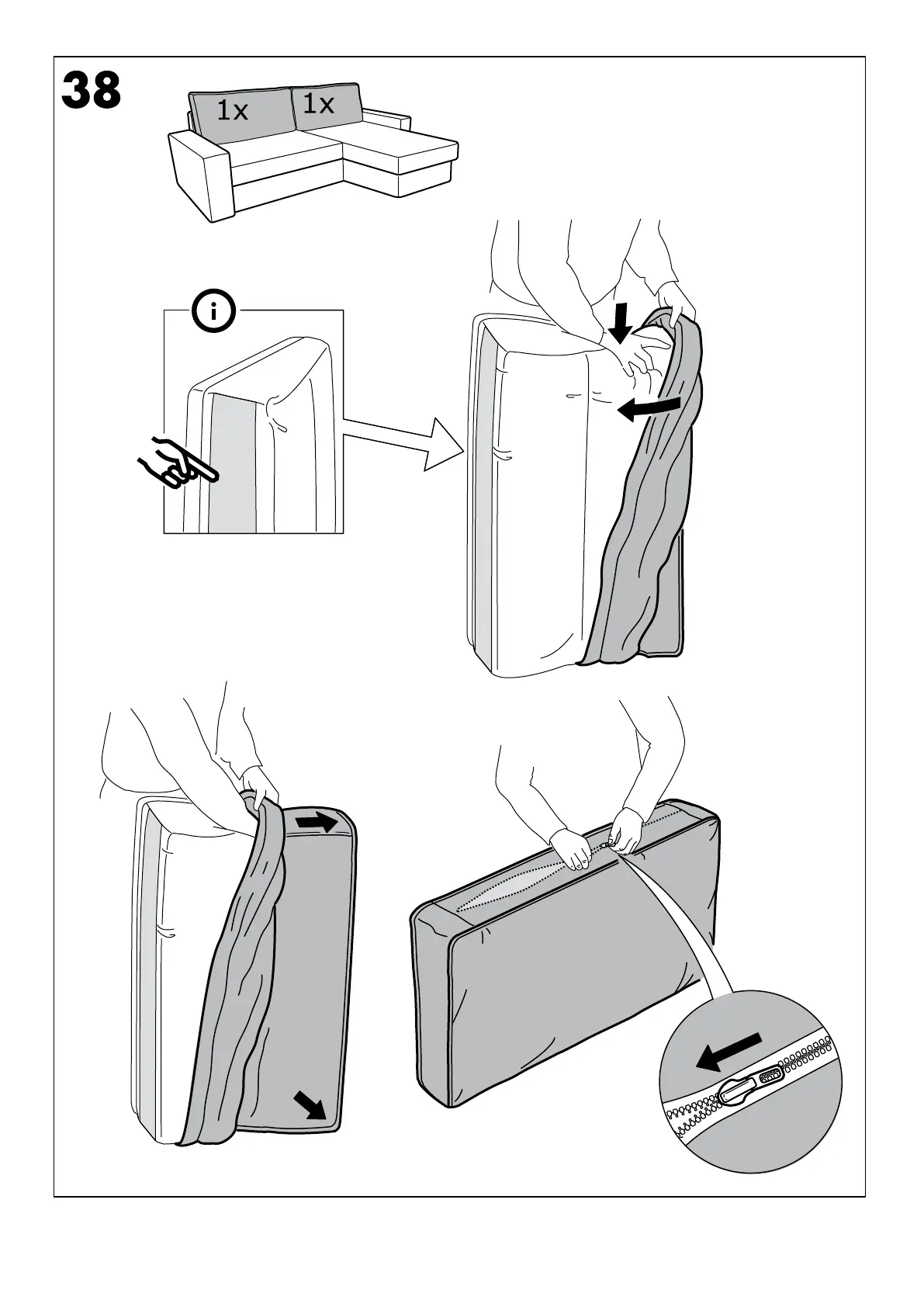 38

1x 1x

i