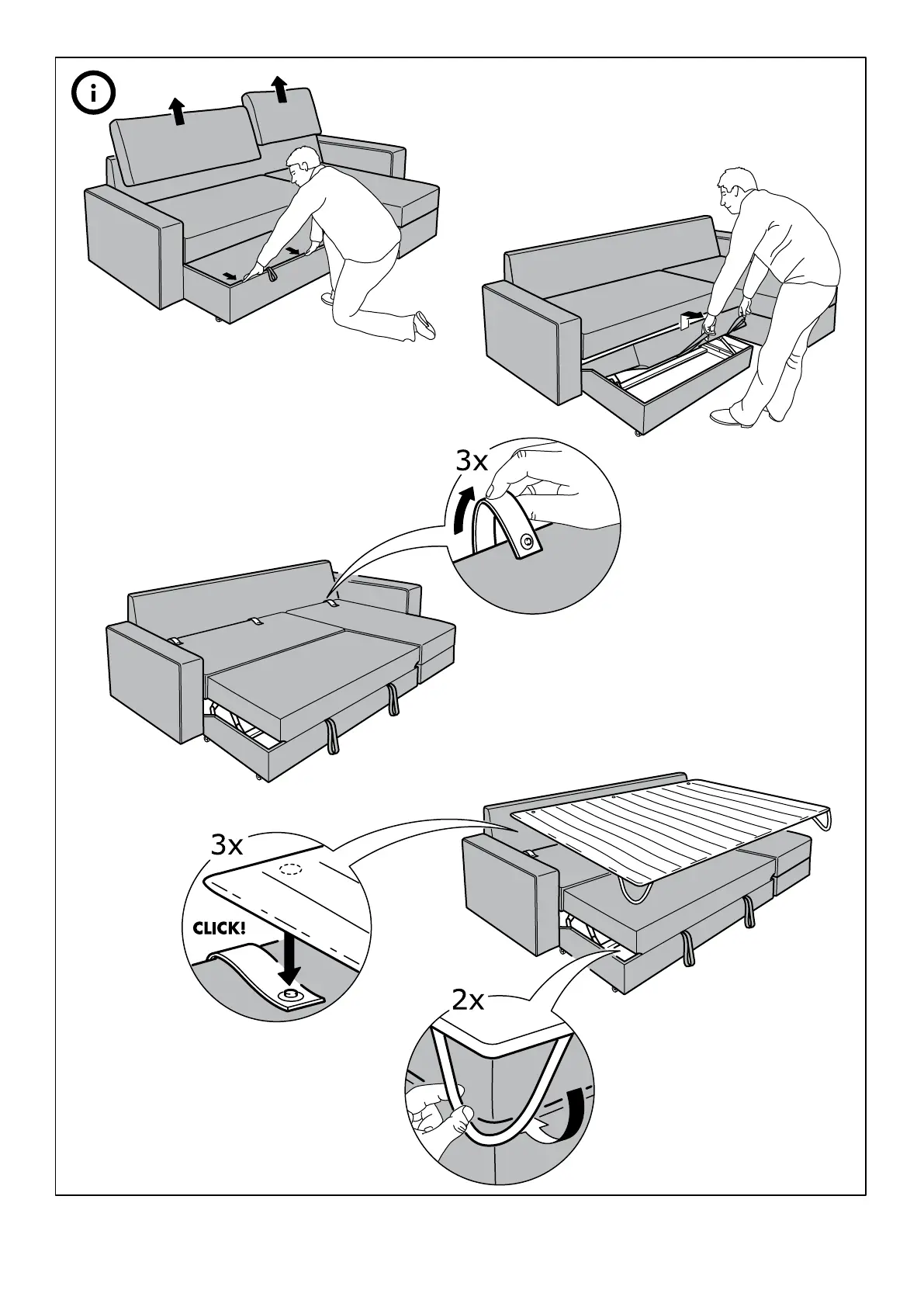 i

3x

3x

CLICK!

2x