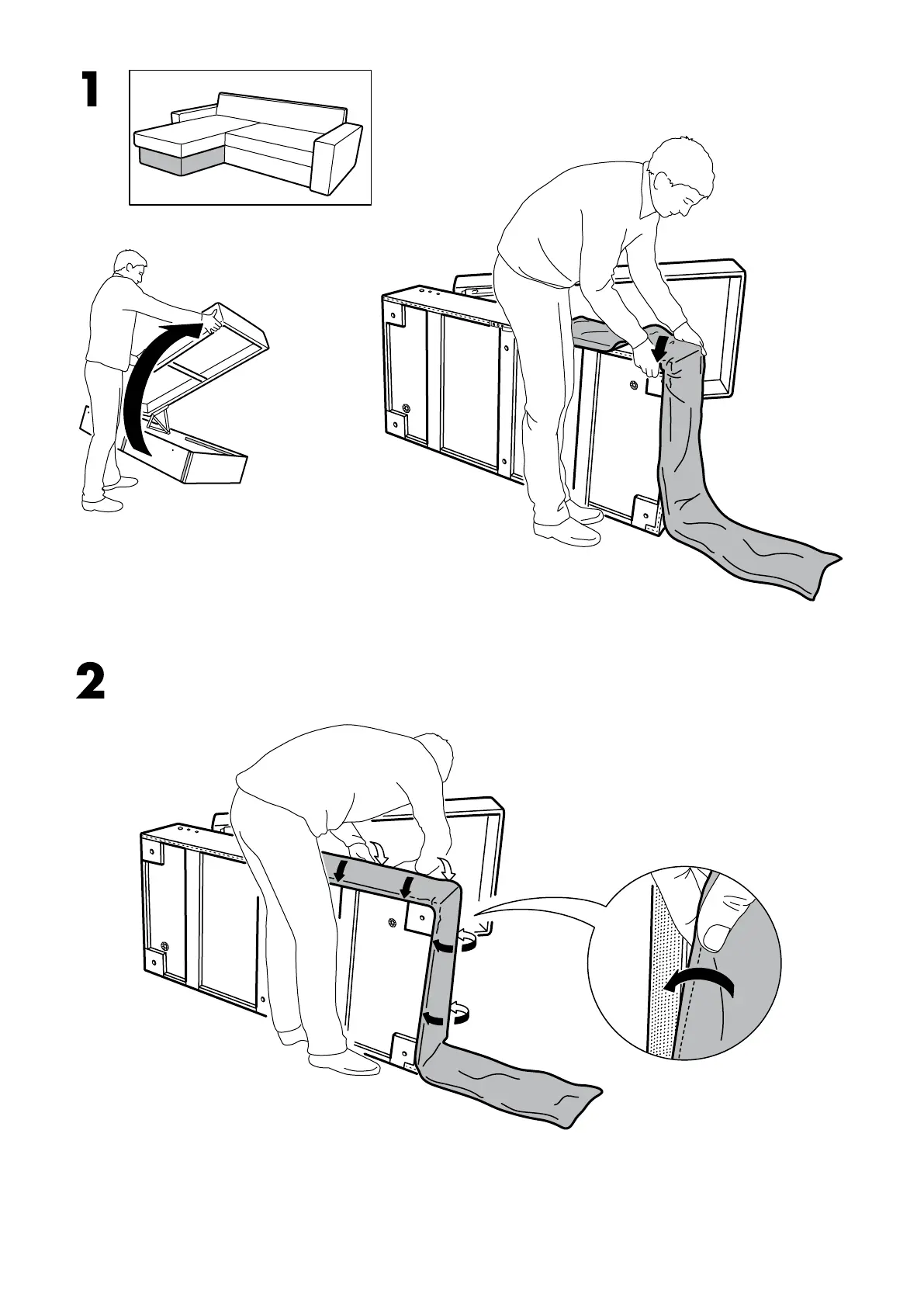 1

2