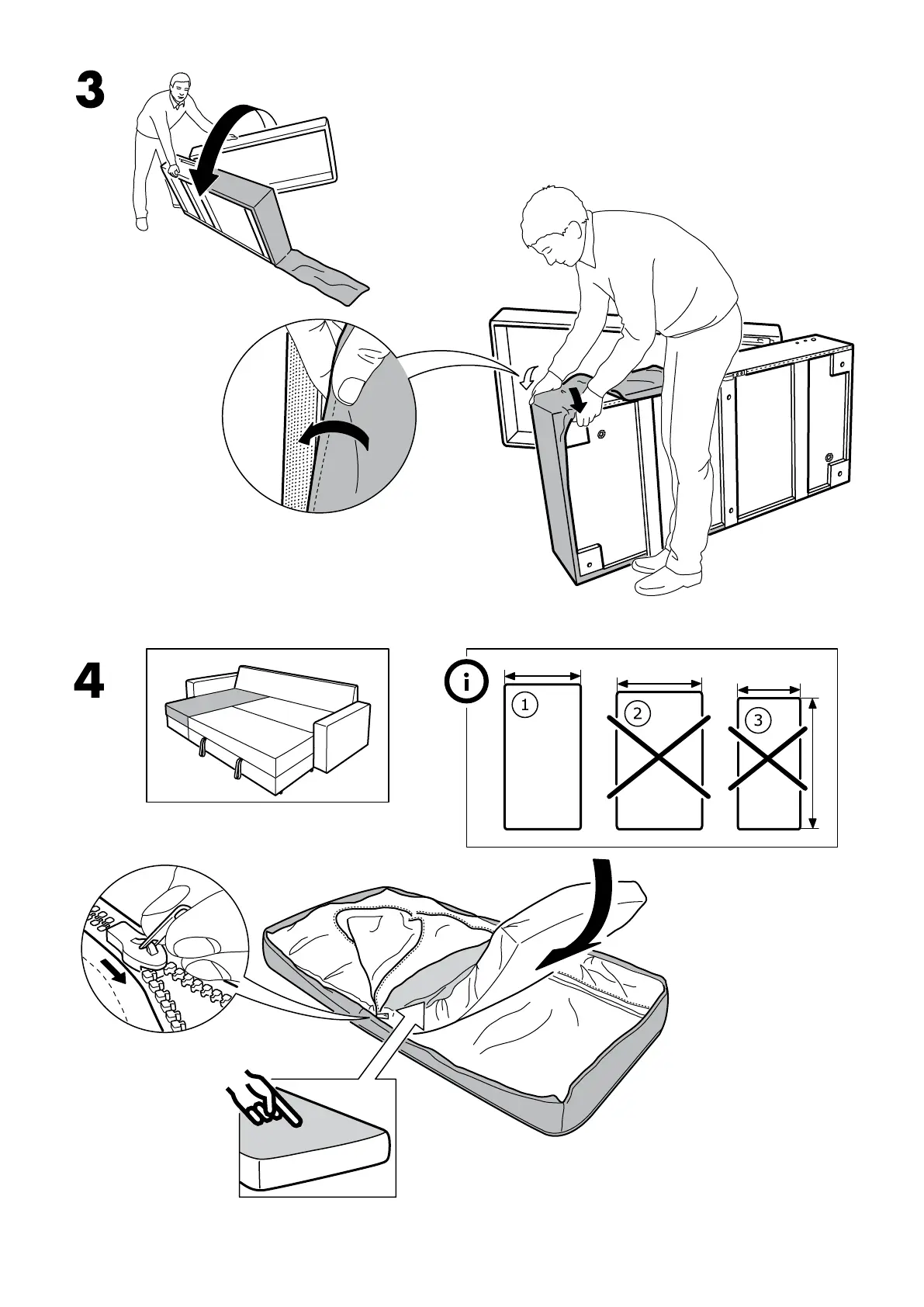 3

4

i

1

2

3