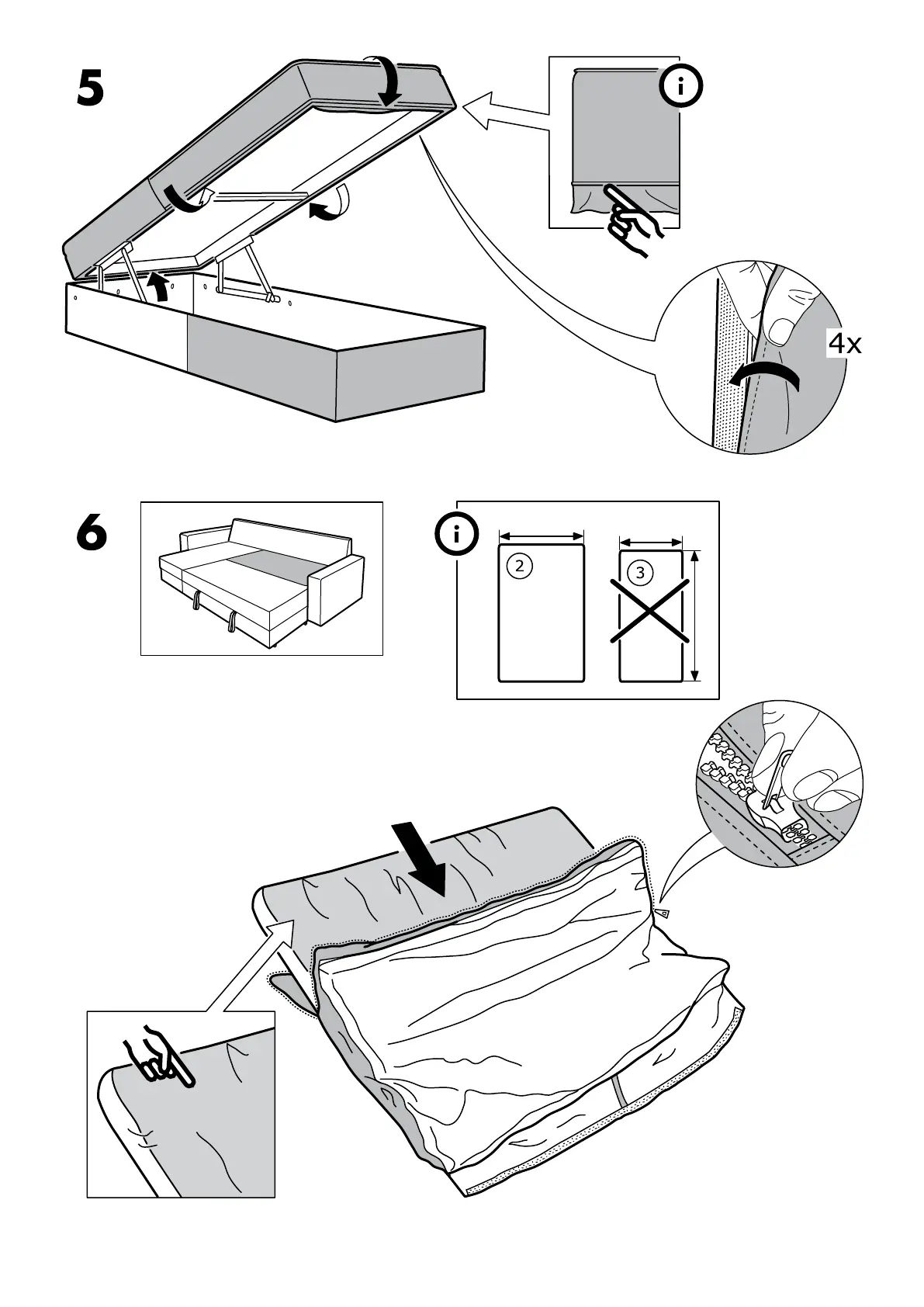 5

i

4x

6

i

2

3