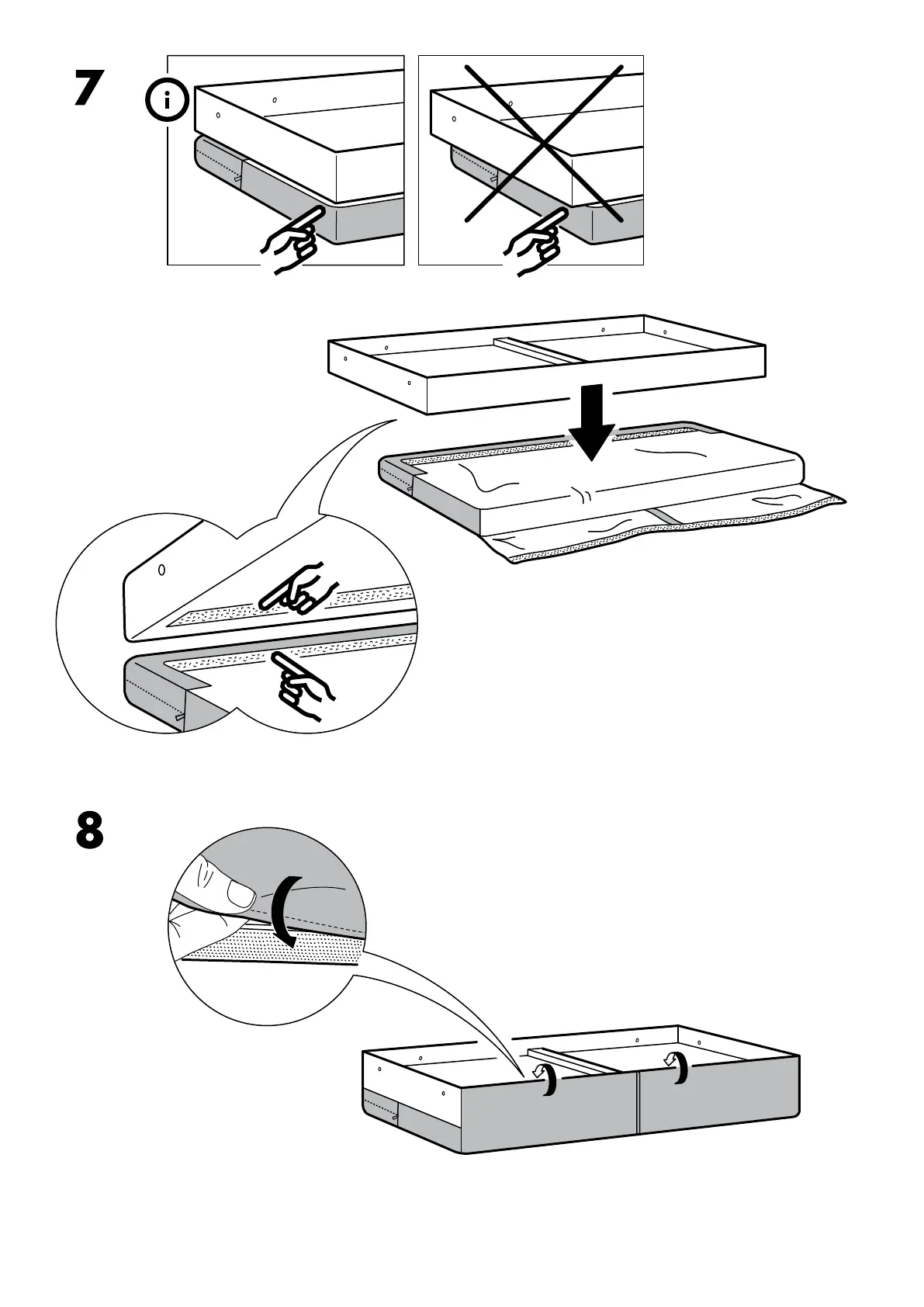 7

i

8