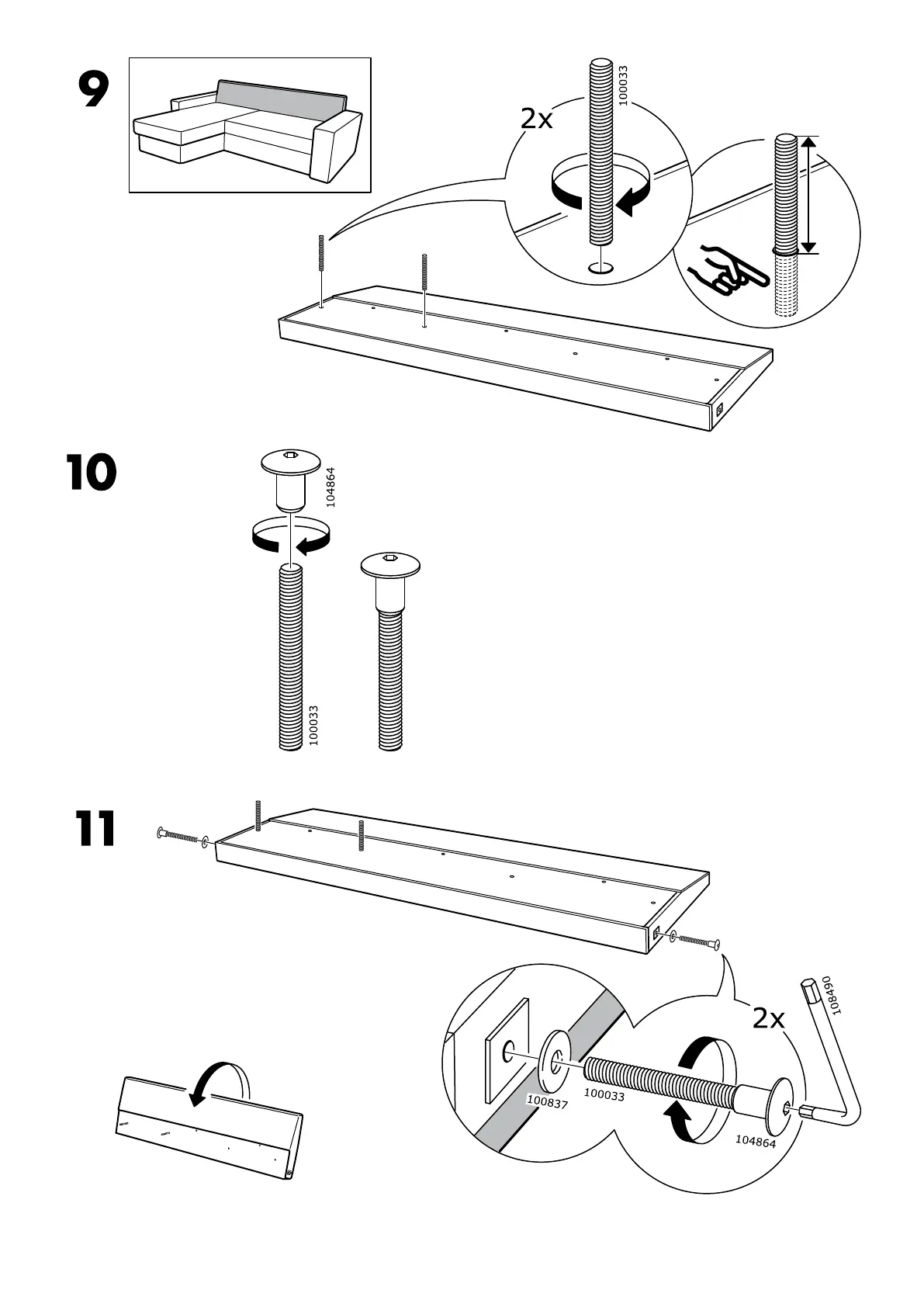 9

2x

100033

10

104864

100033

11

2x

108490

100837

100033

104864