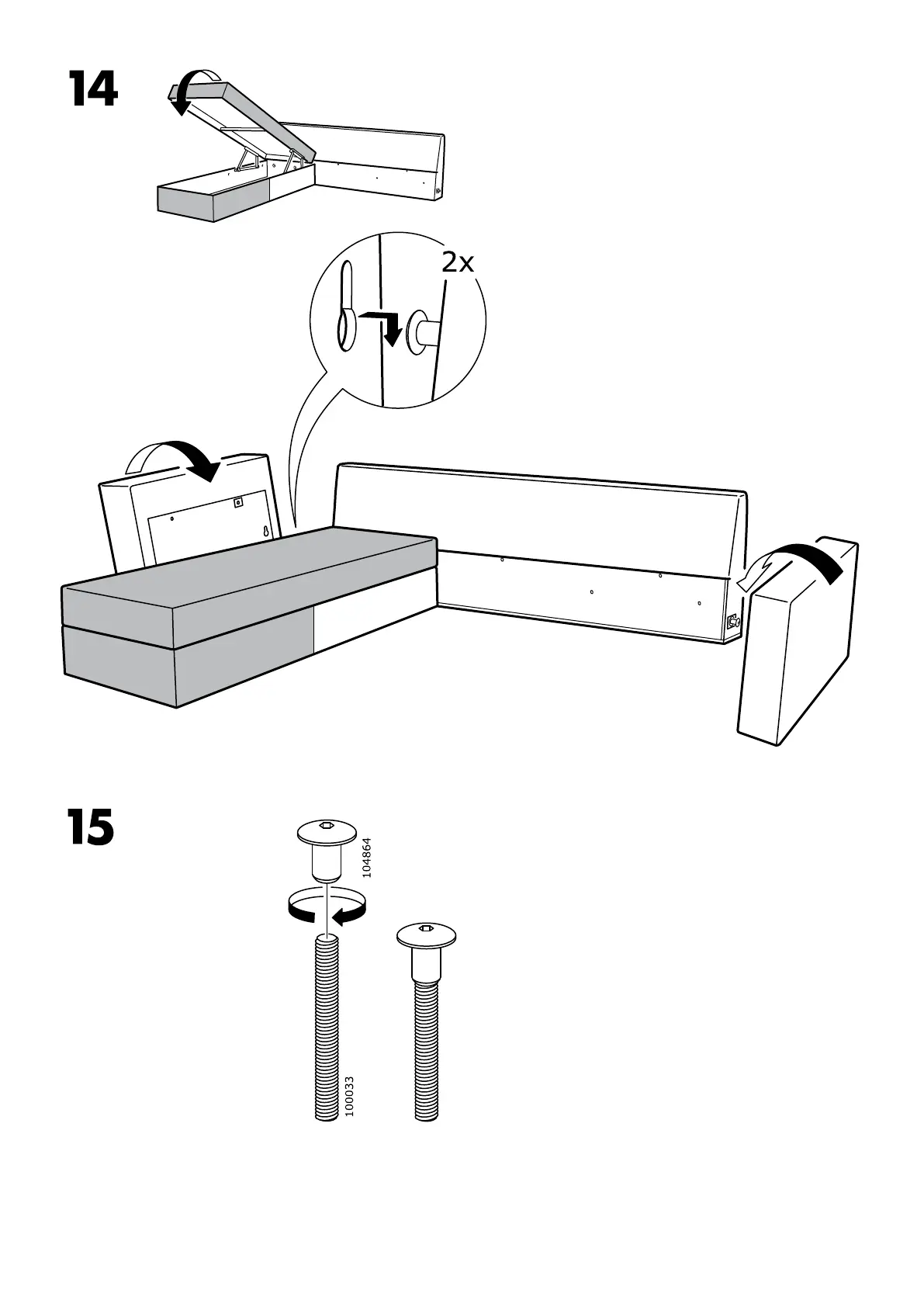 14

2x

15

104864

100033