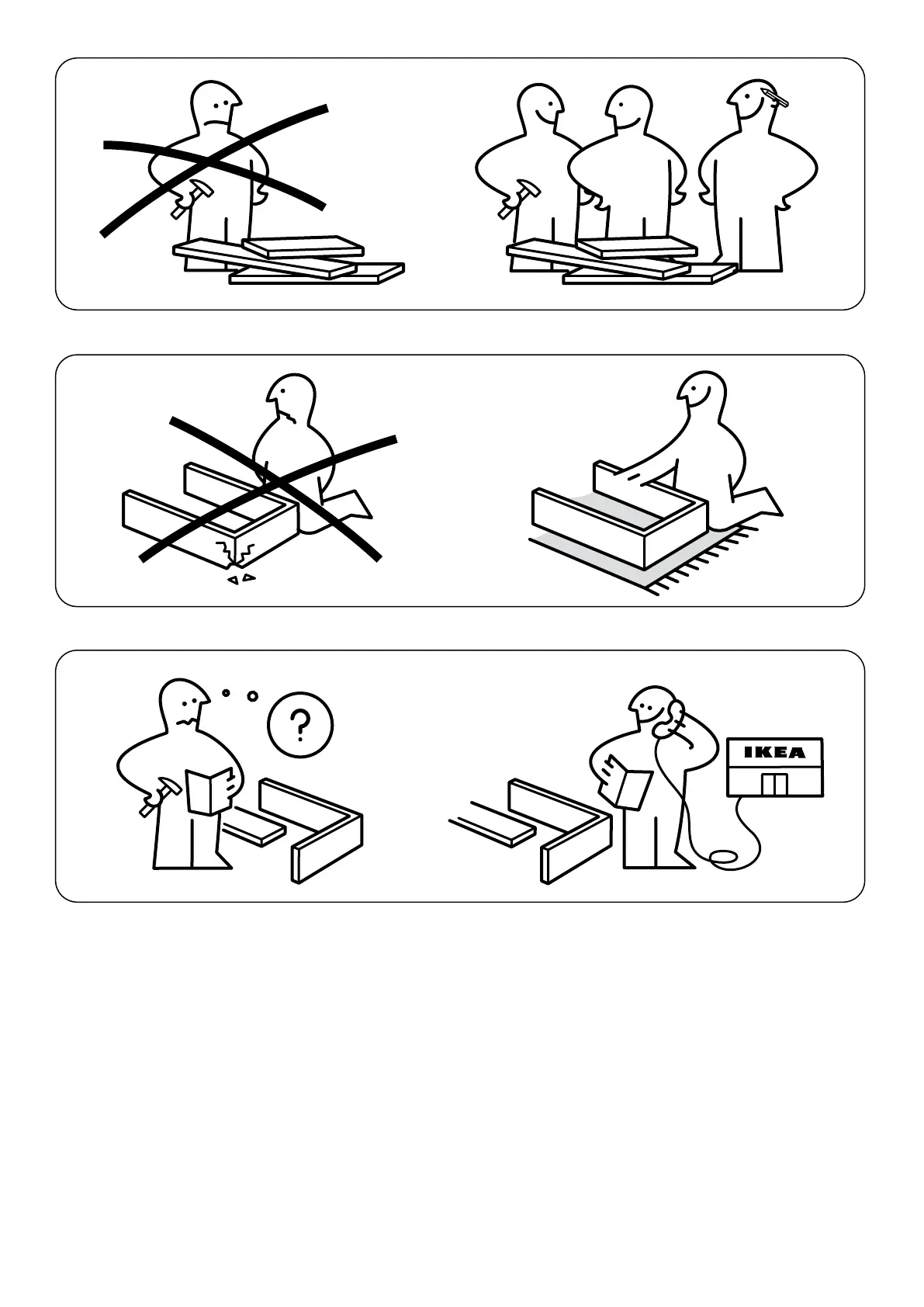 ?

IKEA