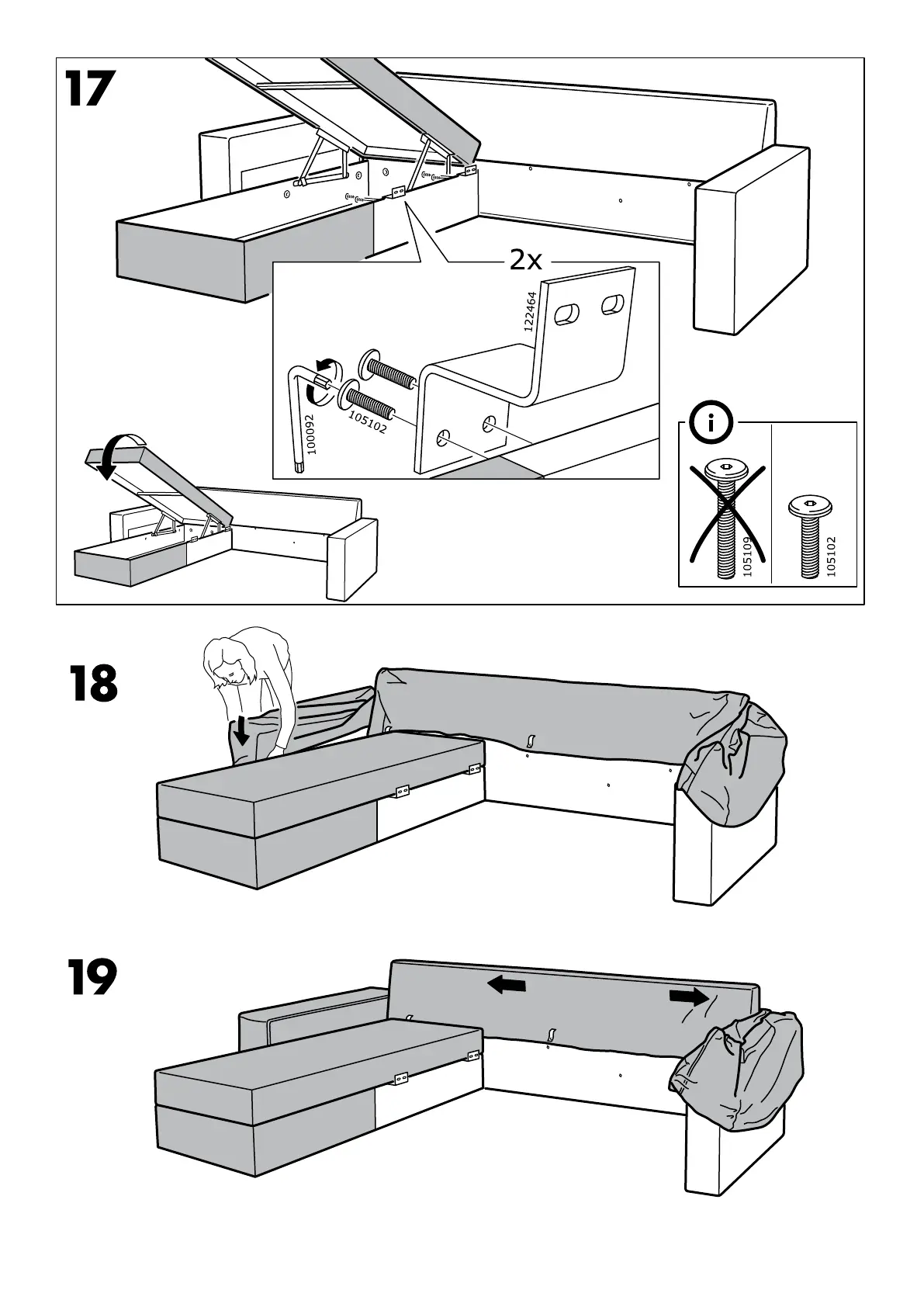 17

2x

122464

100092

105102

i

105109

105102

18

19