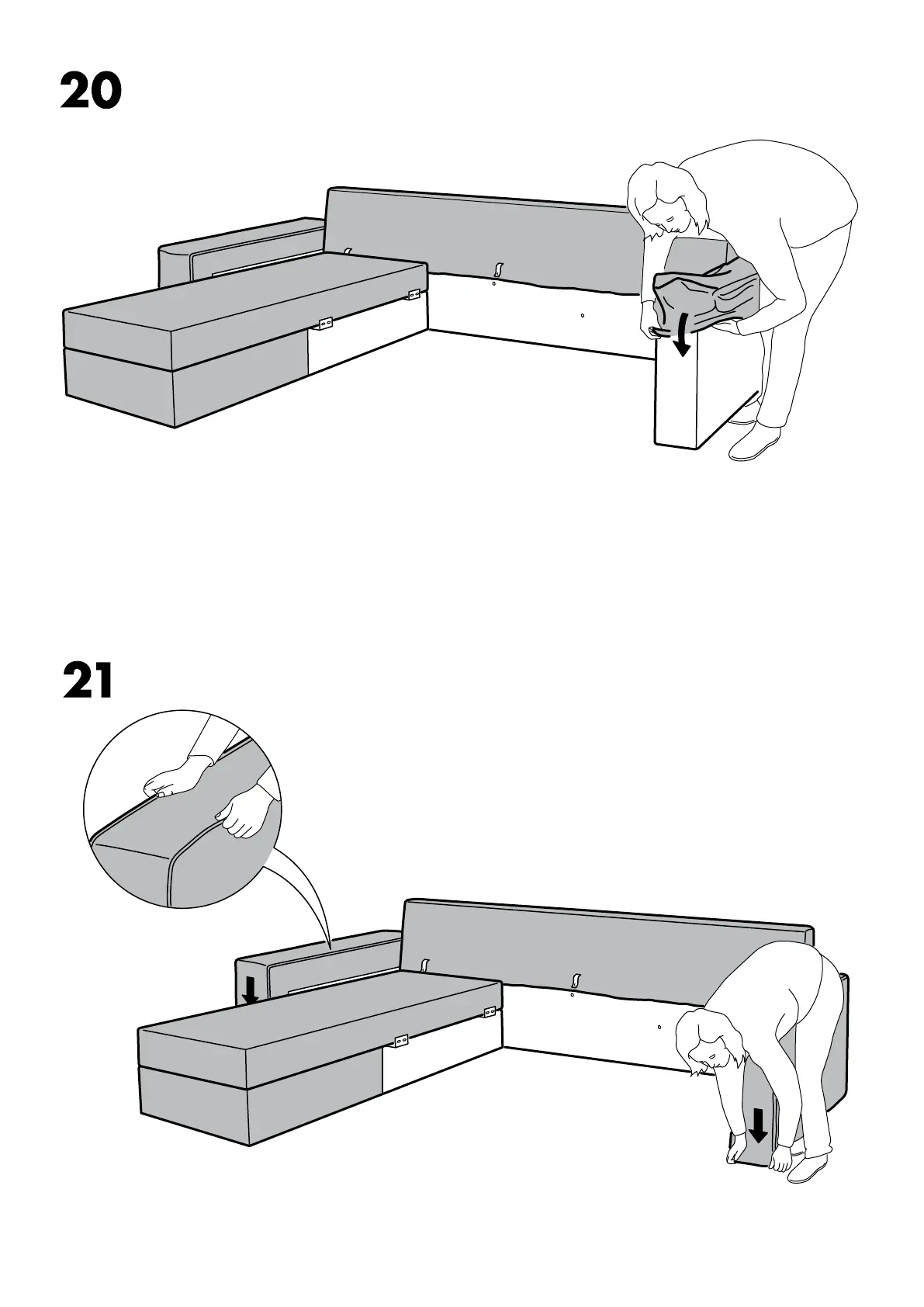 20

21