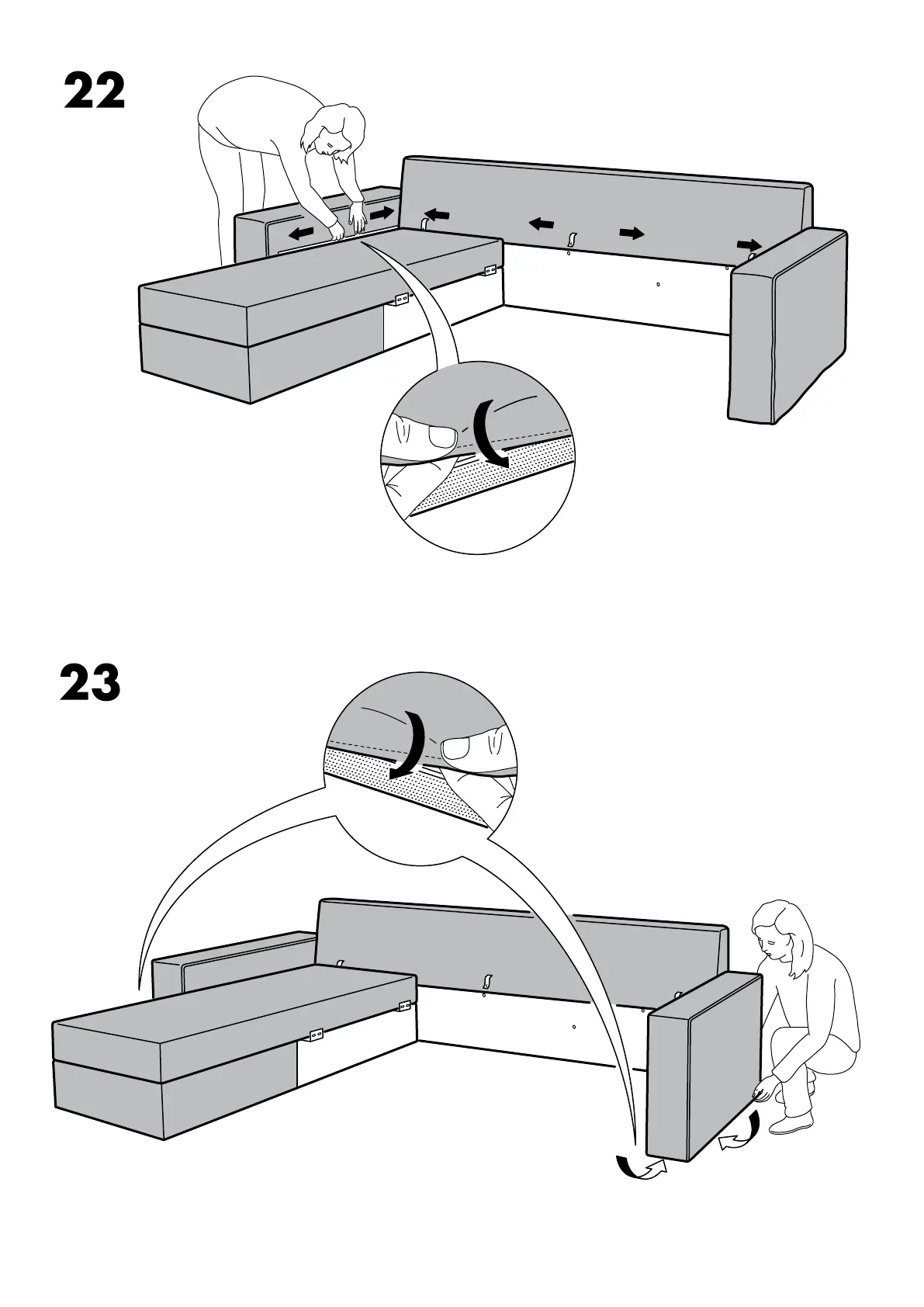 22

23