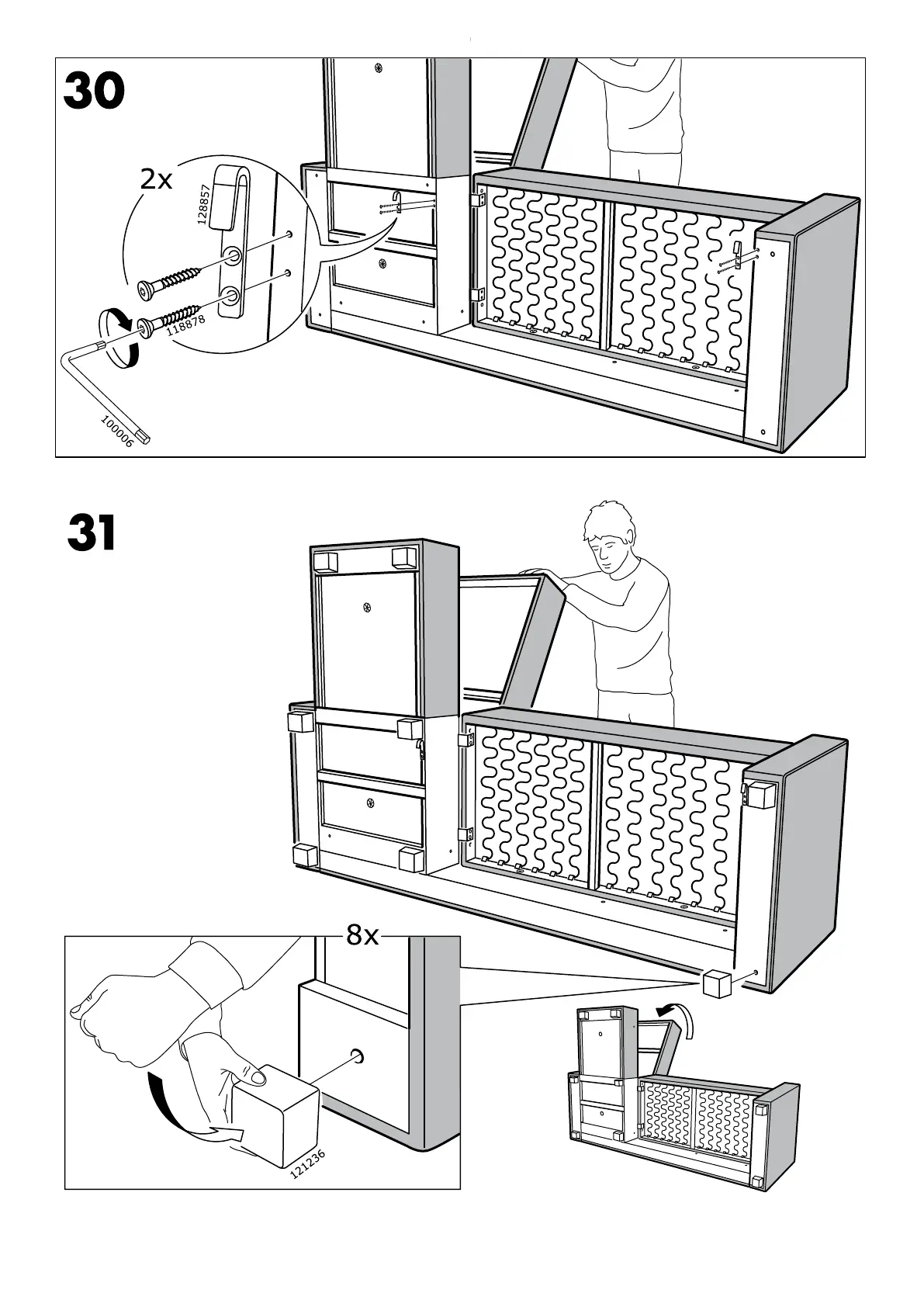 30

2x

128857

118878

100006

31

8x

121236