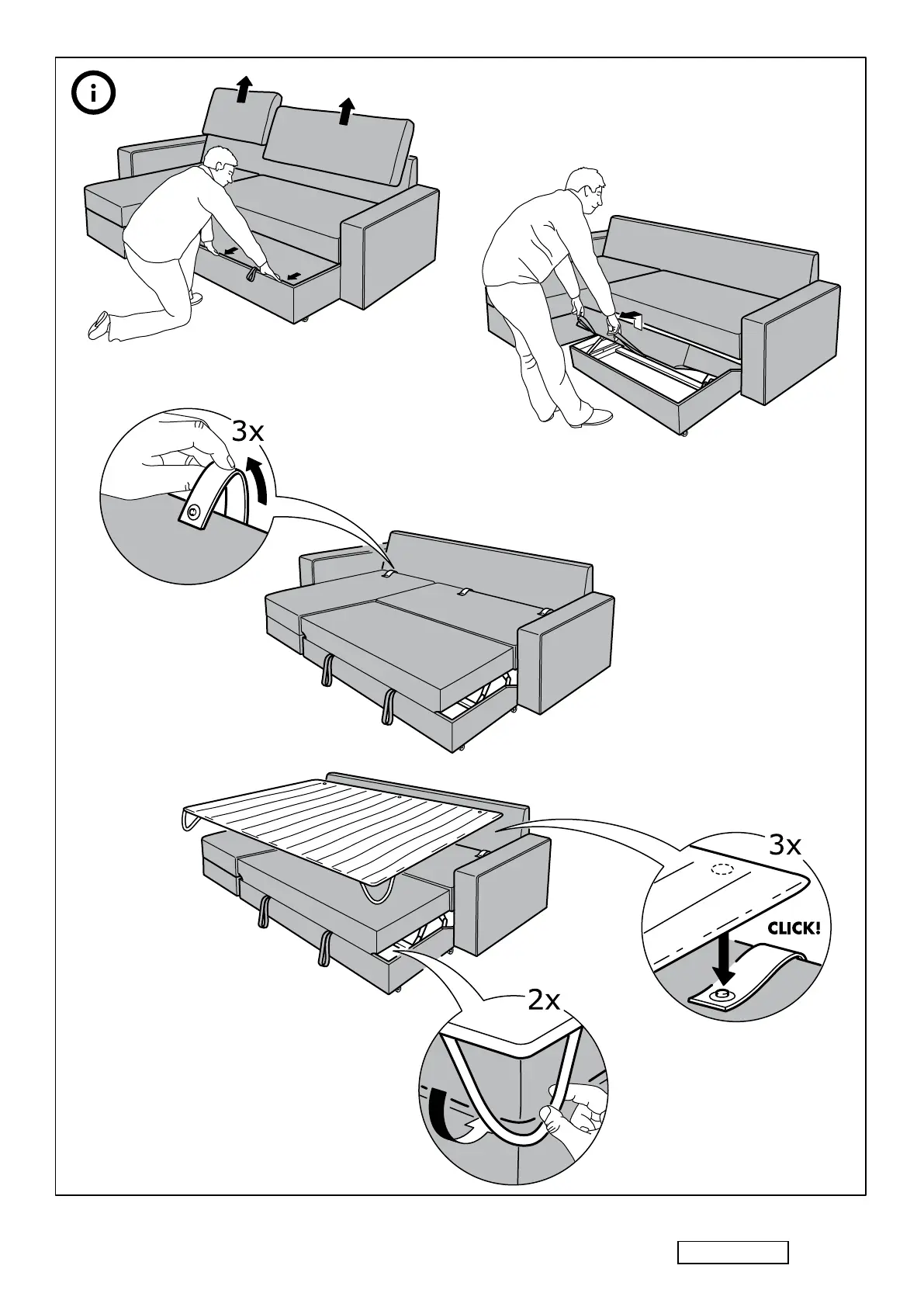 i

3x

3x

CLICK!

2x