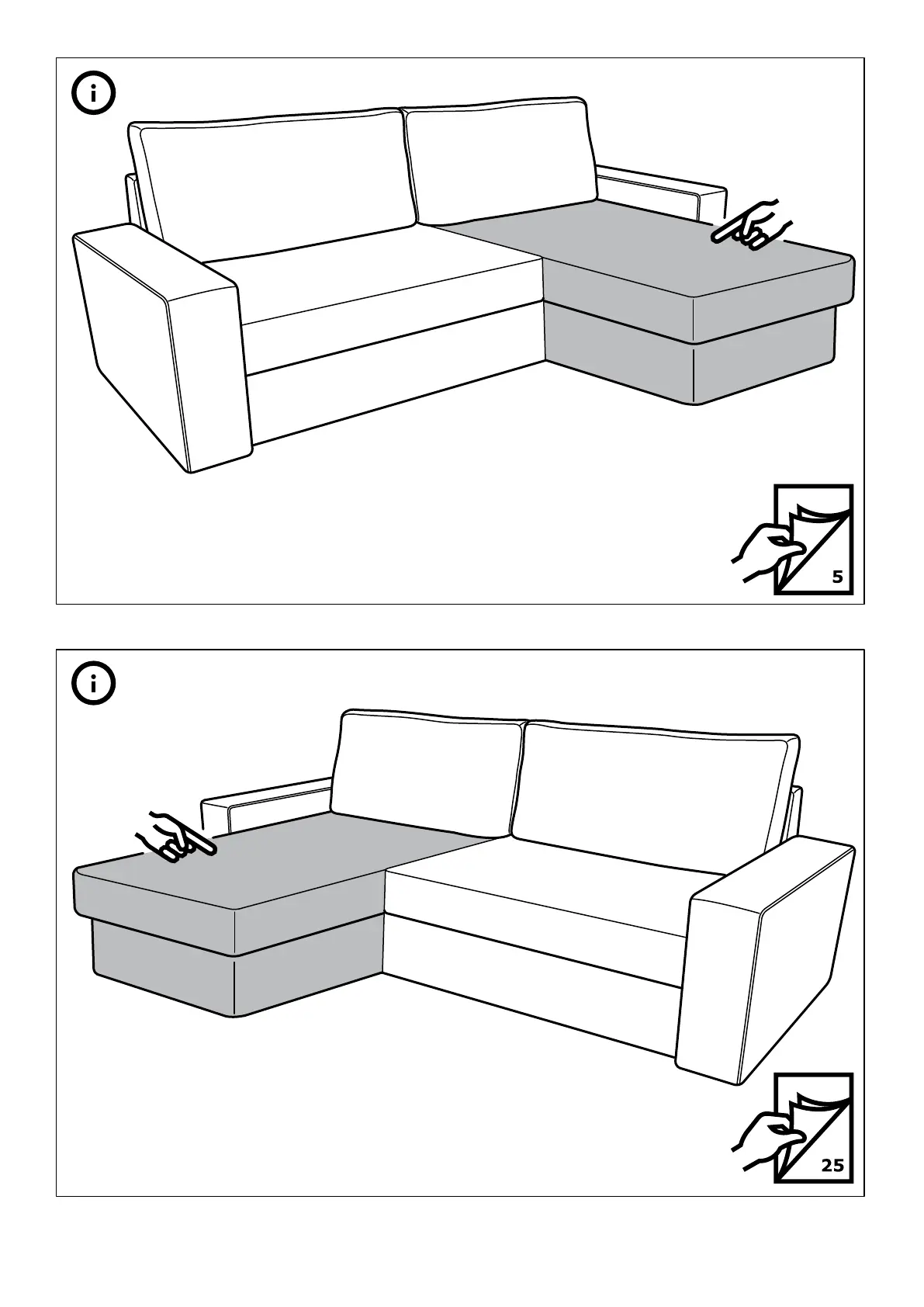 i

5

i

25