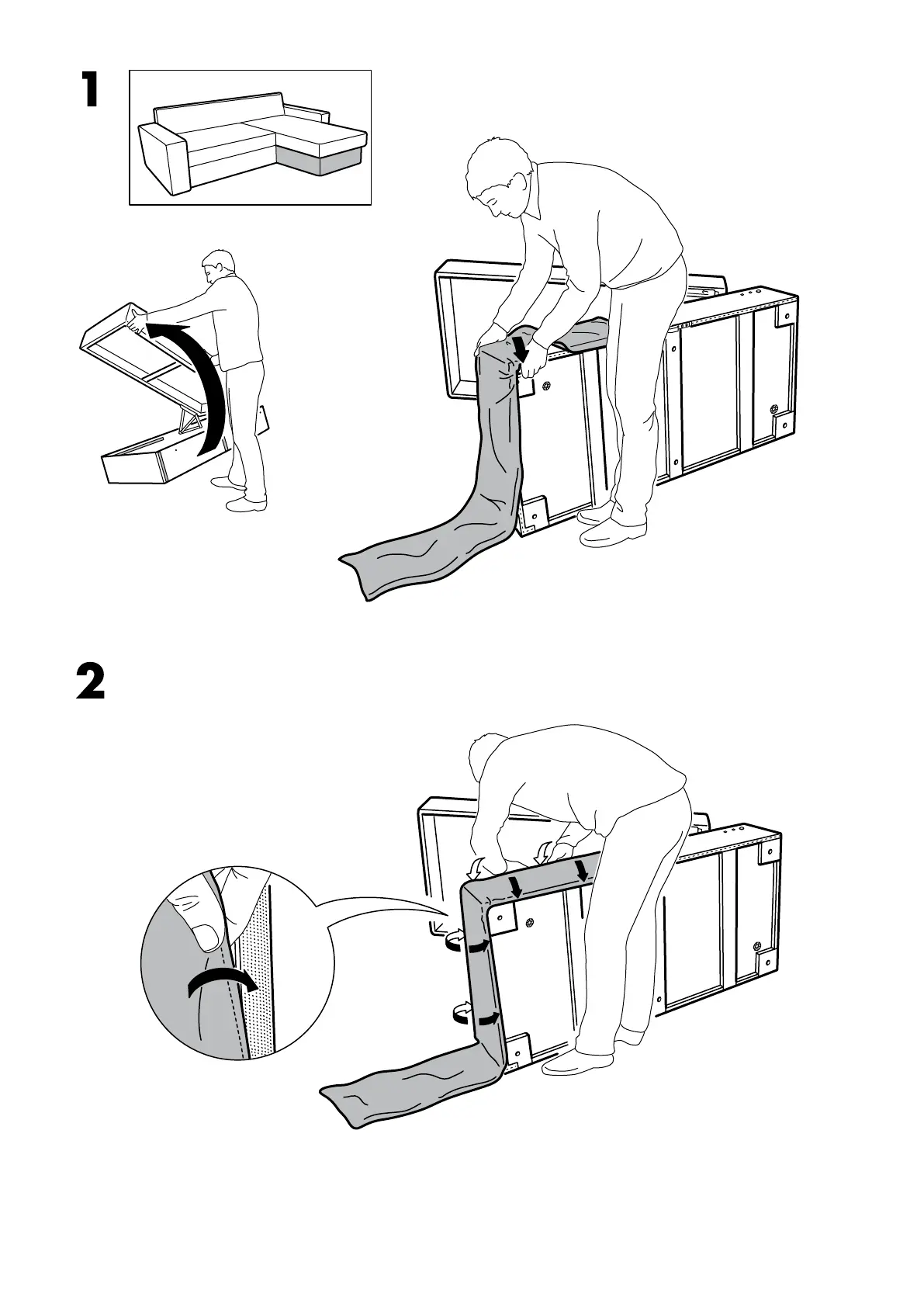 1

2