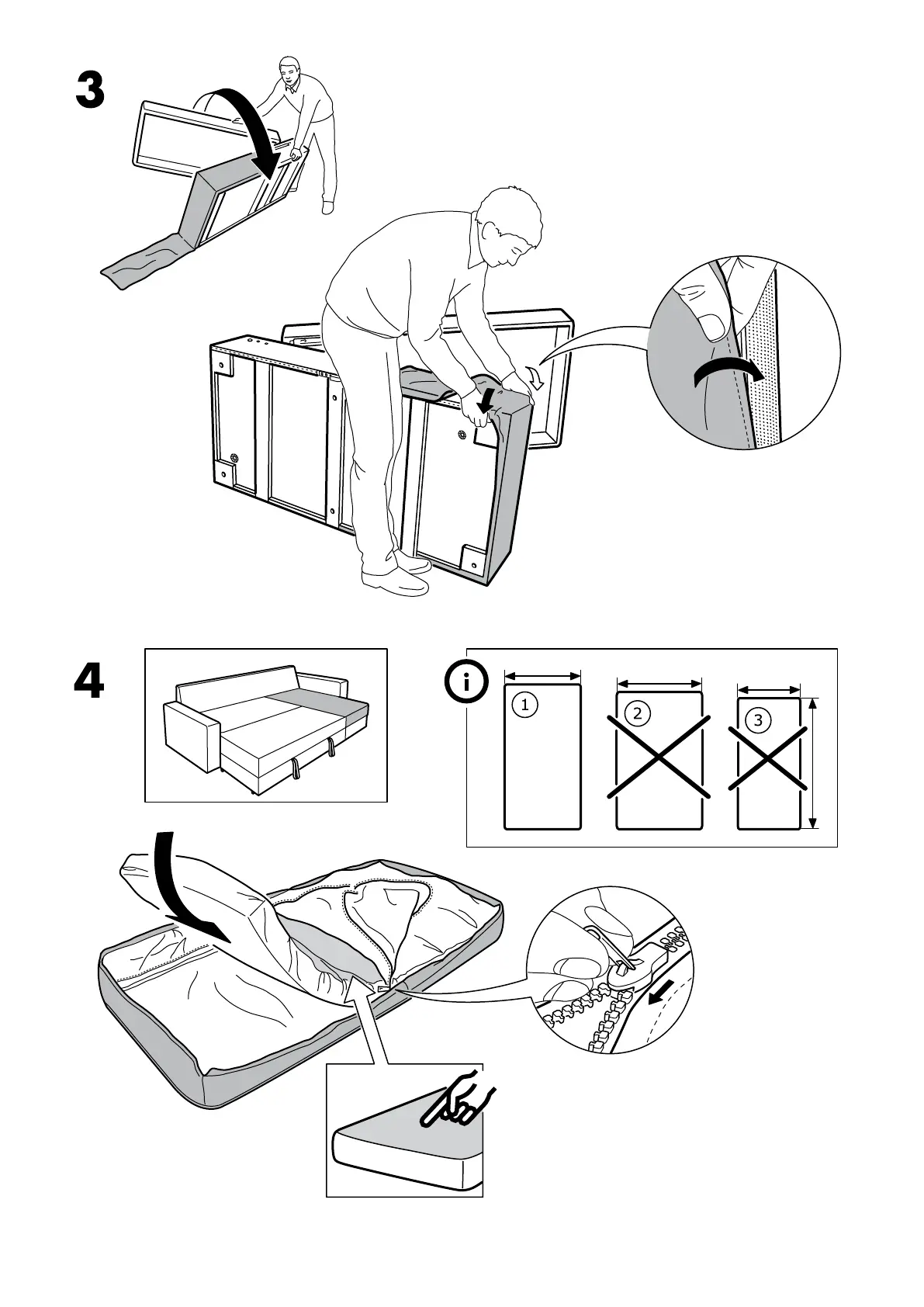 3

4

i

1

2

3