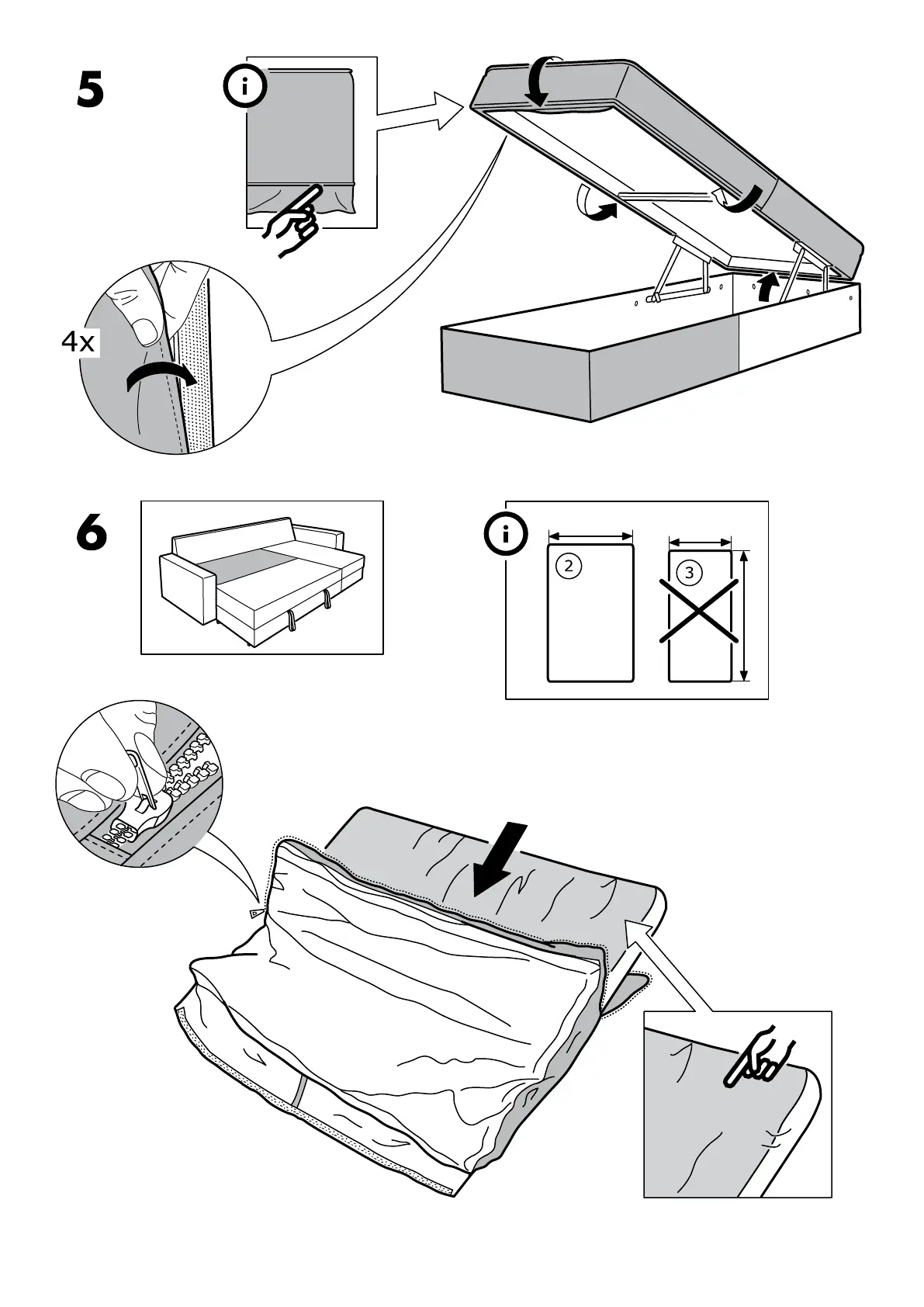 5

i

4x

6

i

2

3