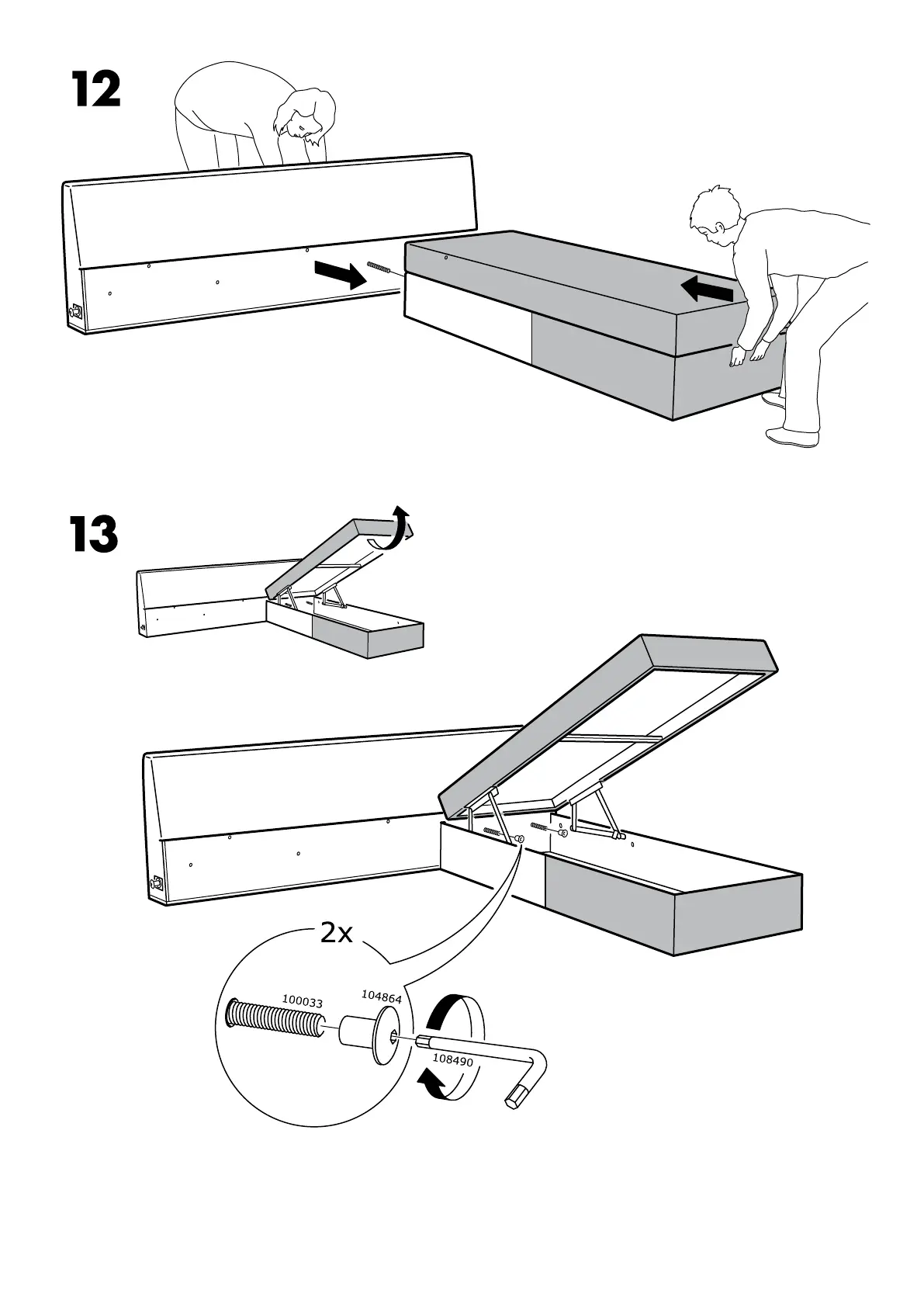 12

13

2x

100033

104864

108490