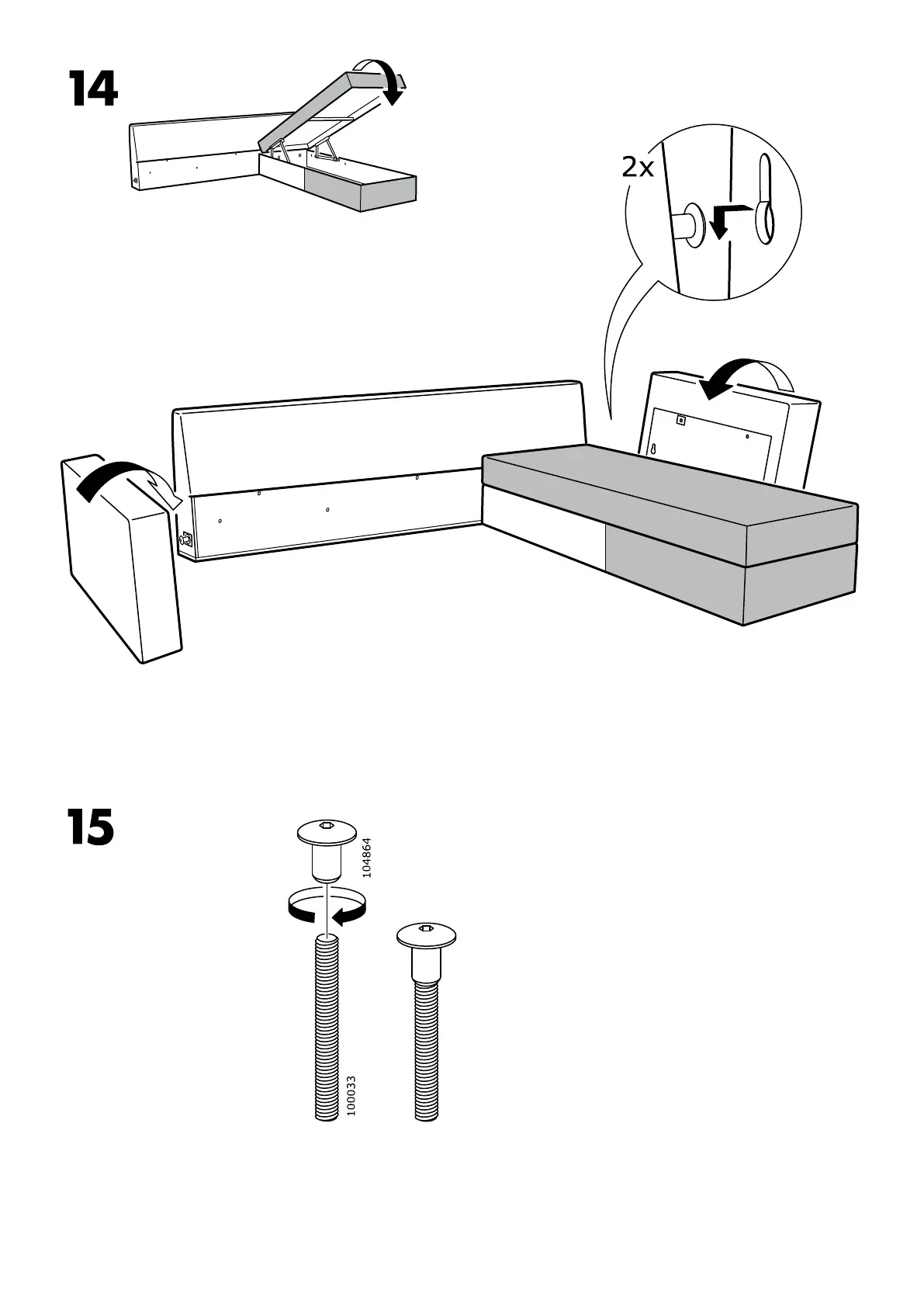 14

2x

15

104864

100033