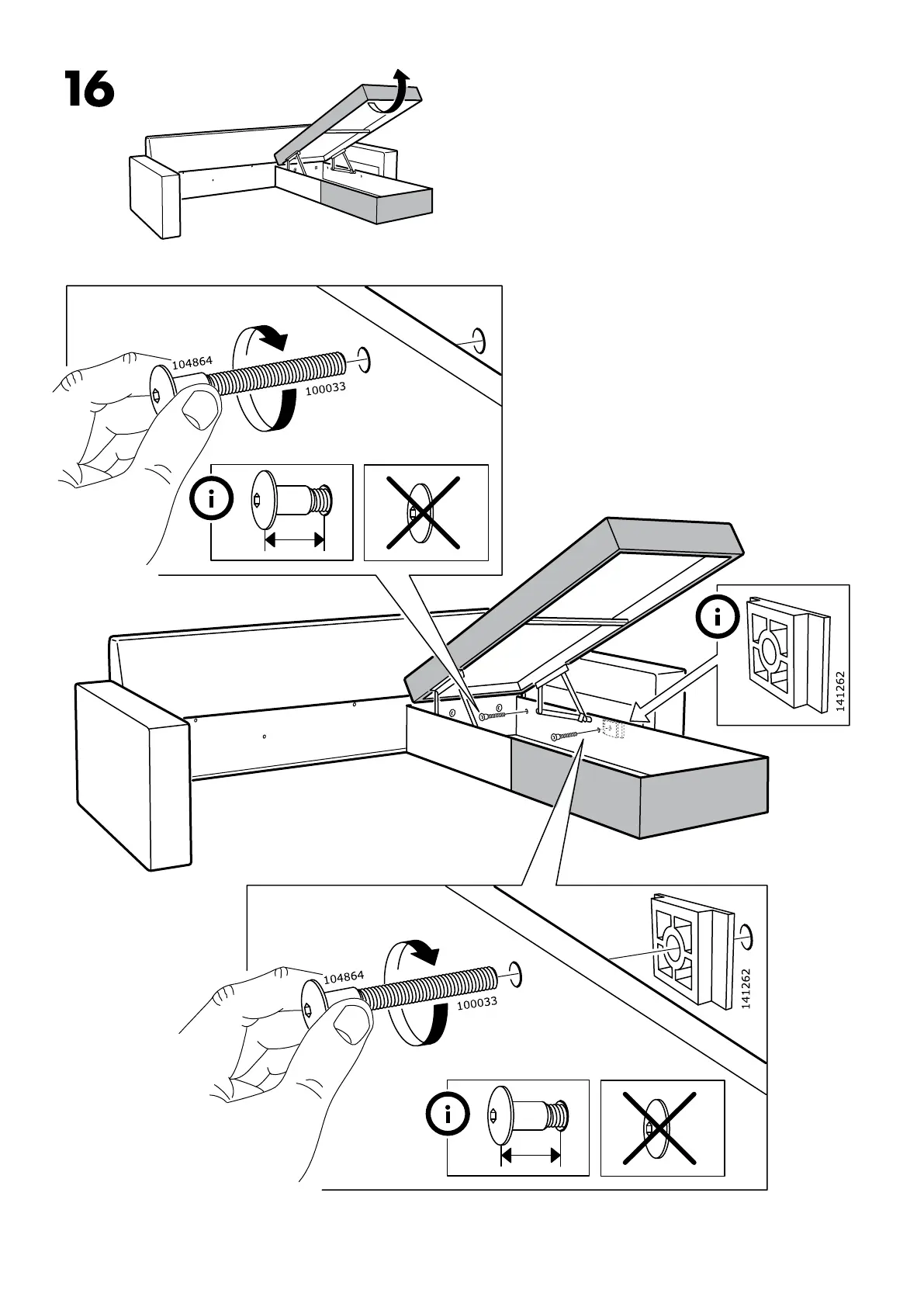 16

104864

100033

i

i

141262

104864

100033

141262

i