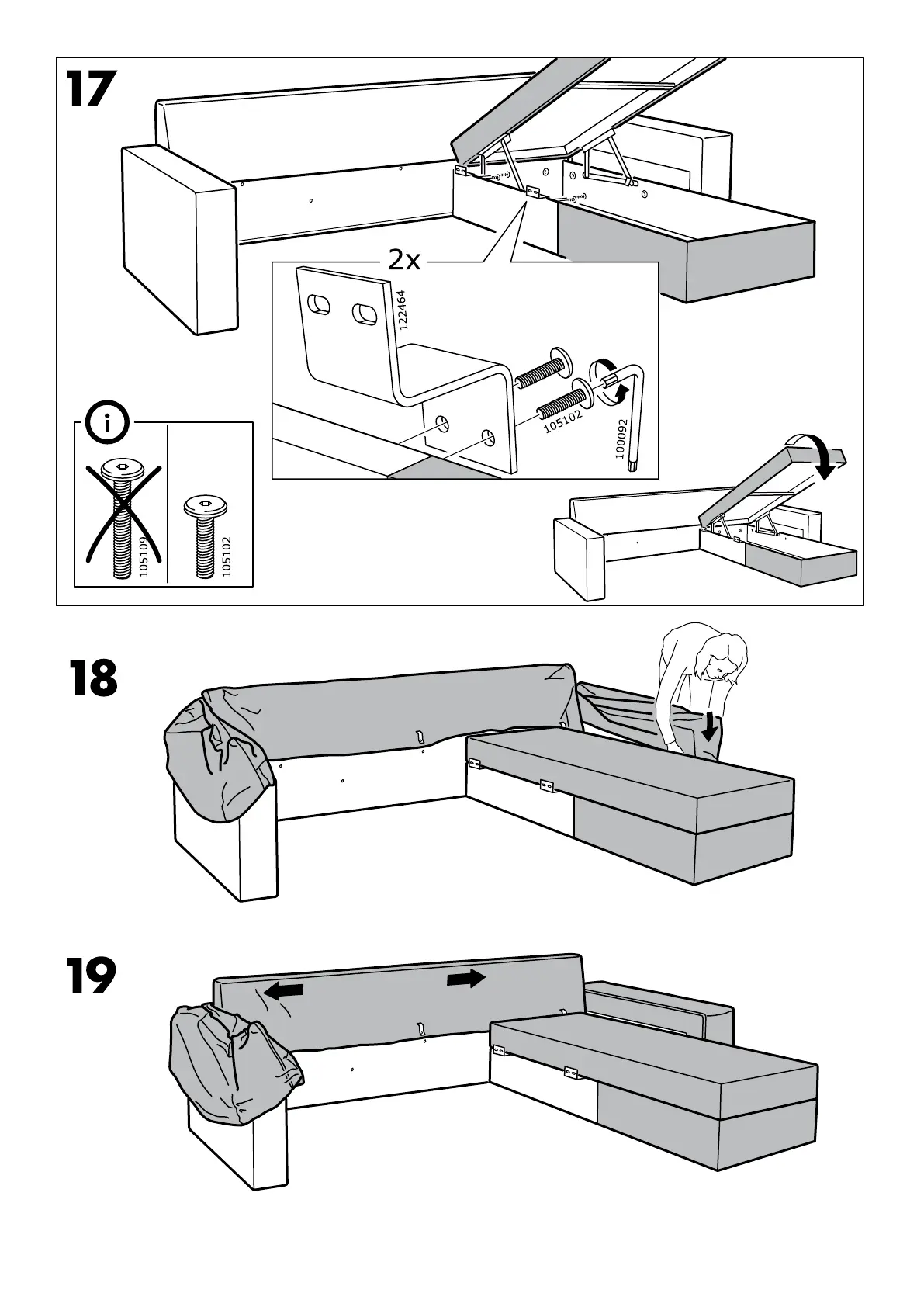 17

2x

122464

105102

100092

i

105109

105102

18

19