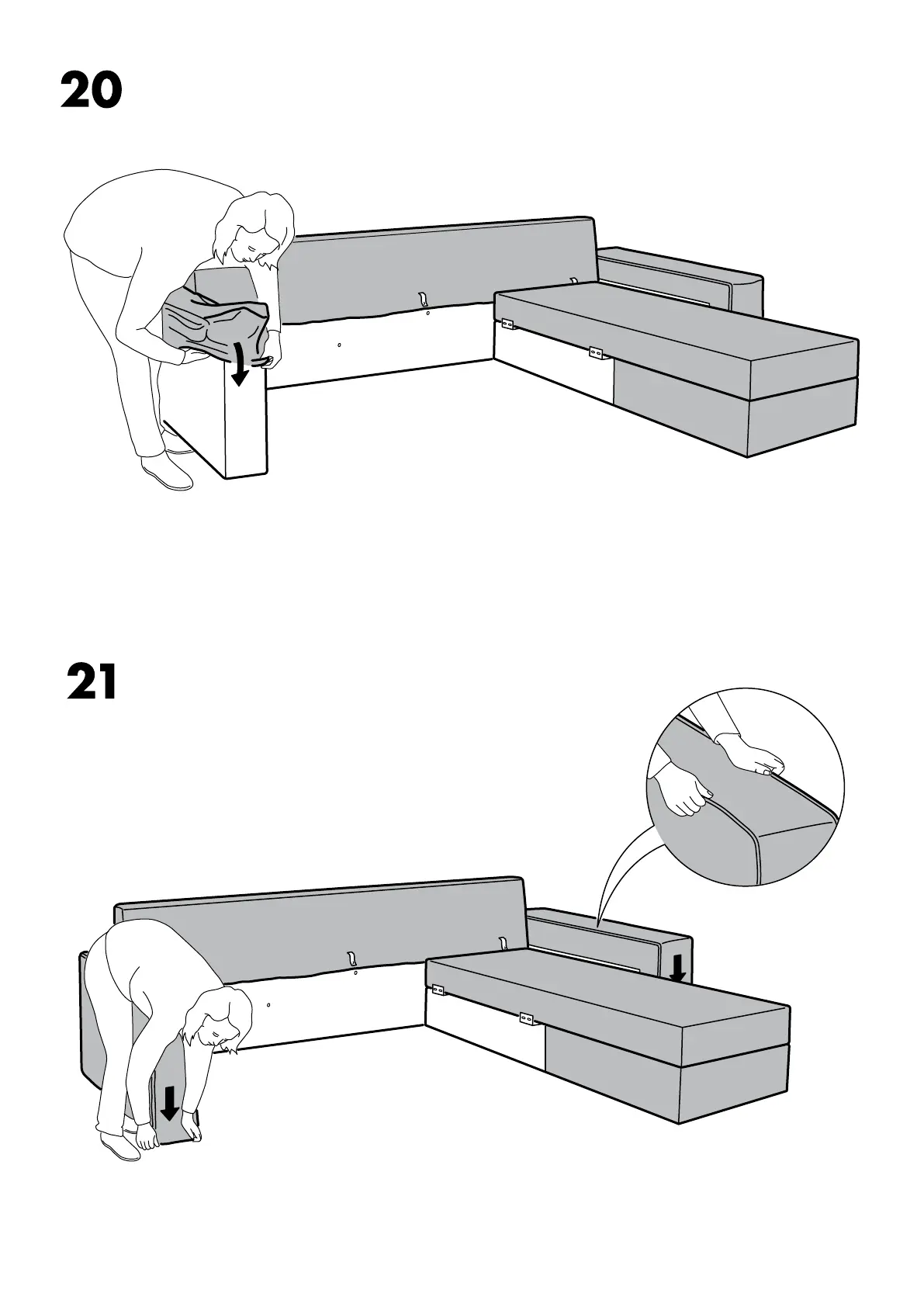 20

21