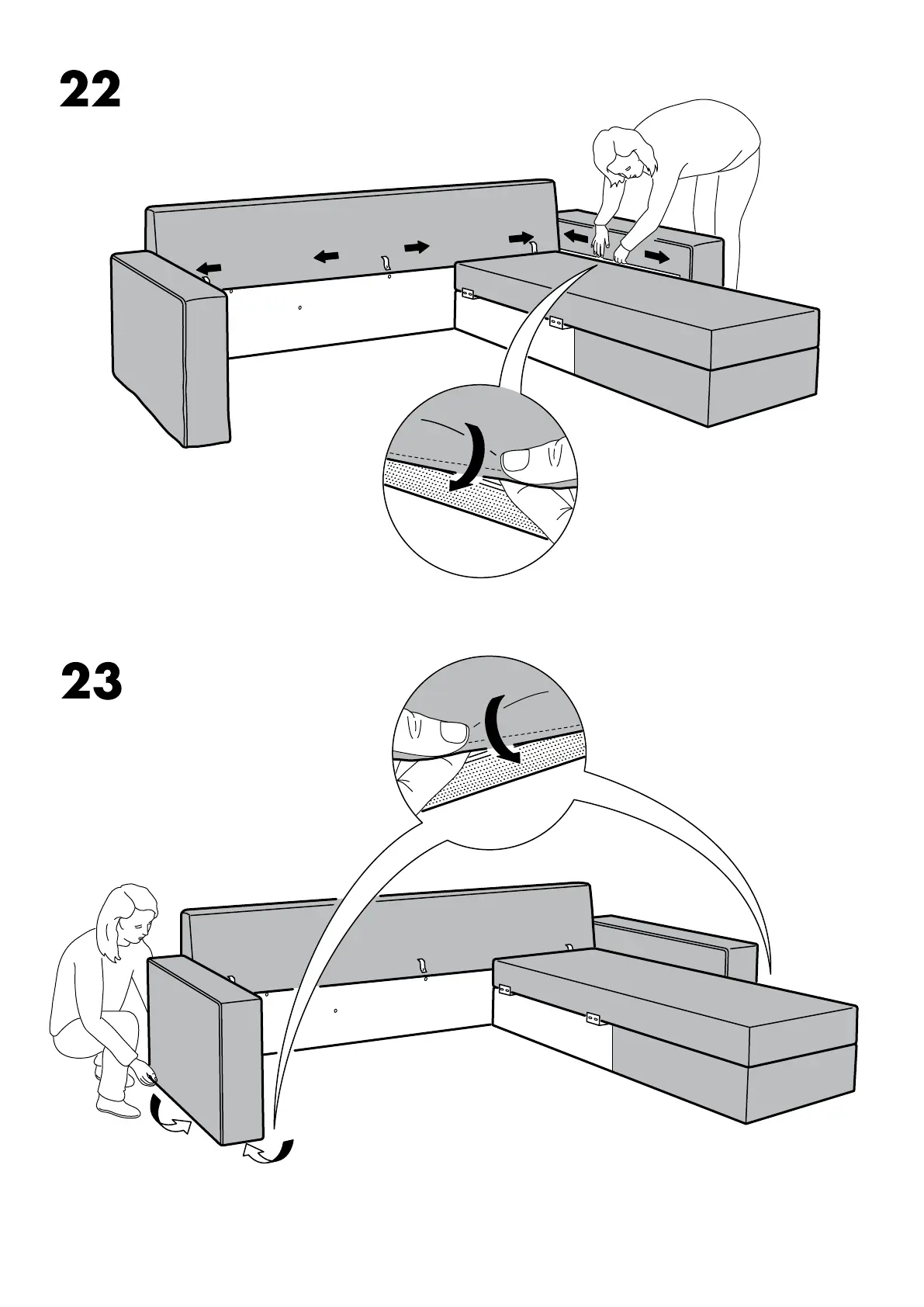 22

23